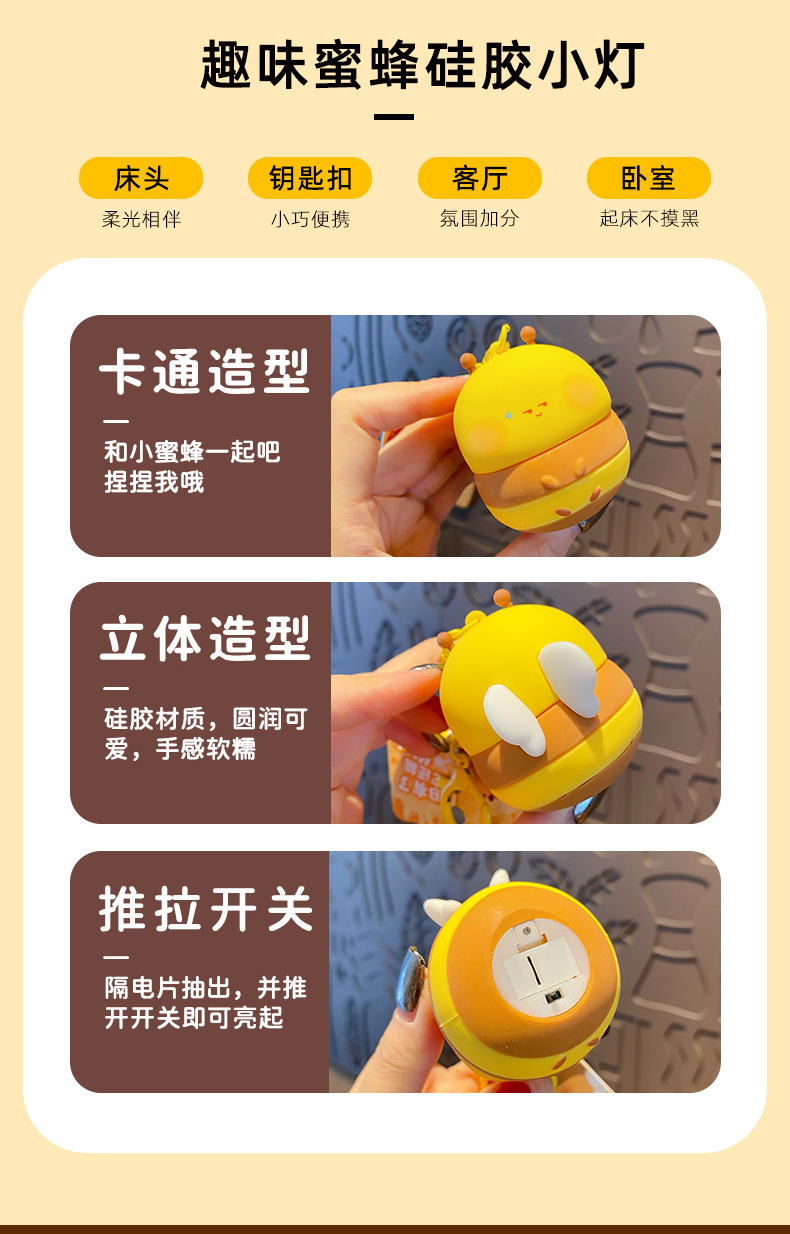 趣味蜜蜂硅胶小灯

床头
柔光相伴

钥匙扣
小巧便携

客厅
氛围加分

卧室
起床不摸黑

卡通造型
和小蜜蜂一起吧
捏捏我哦

立体造型
硅胶材质，圆润可爱，手感软糯

推拉开关
隔电片抽出，并推开开关即可亮起