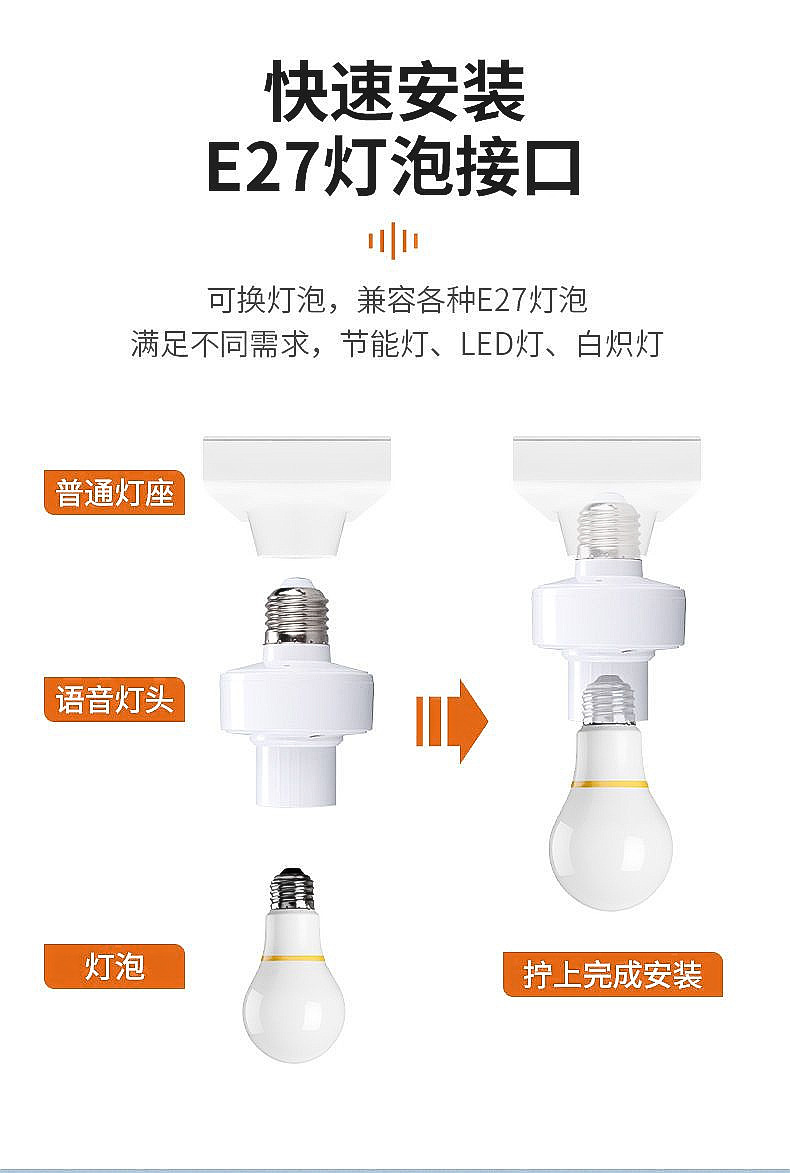 快速安装
E27灯泡接口

可换灯泡，兼容各种E27灯泡
满足不同需求，节能灯、LED灯、白炽灯

普通灯座

语音灯头

灯泡

拧上完成安装