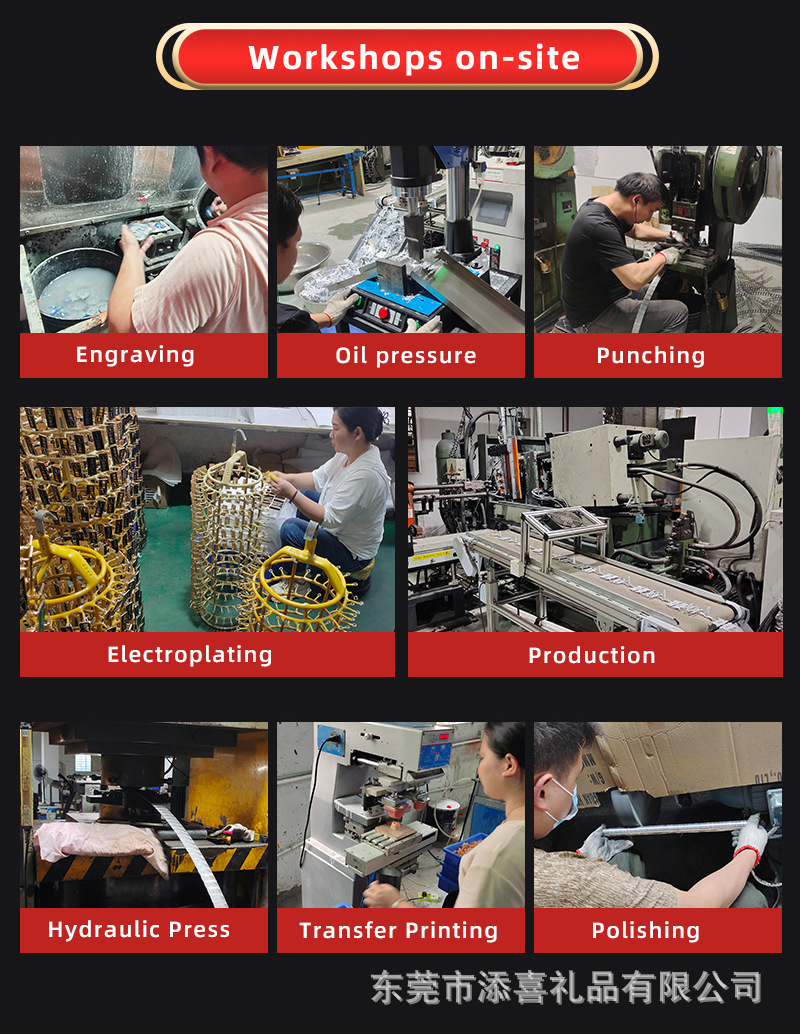 Workshops on-site

Engraving

Oil pressure

Punching

Electroplating

Production

Hydraulic Press

Transfer Printing

Polishing

东莞市添喜礼品有限公司