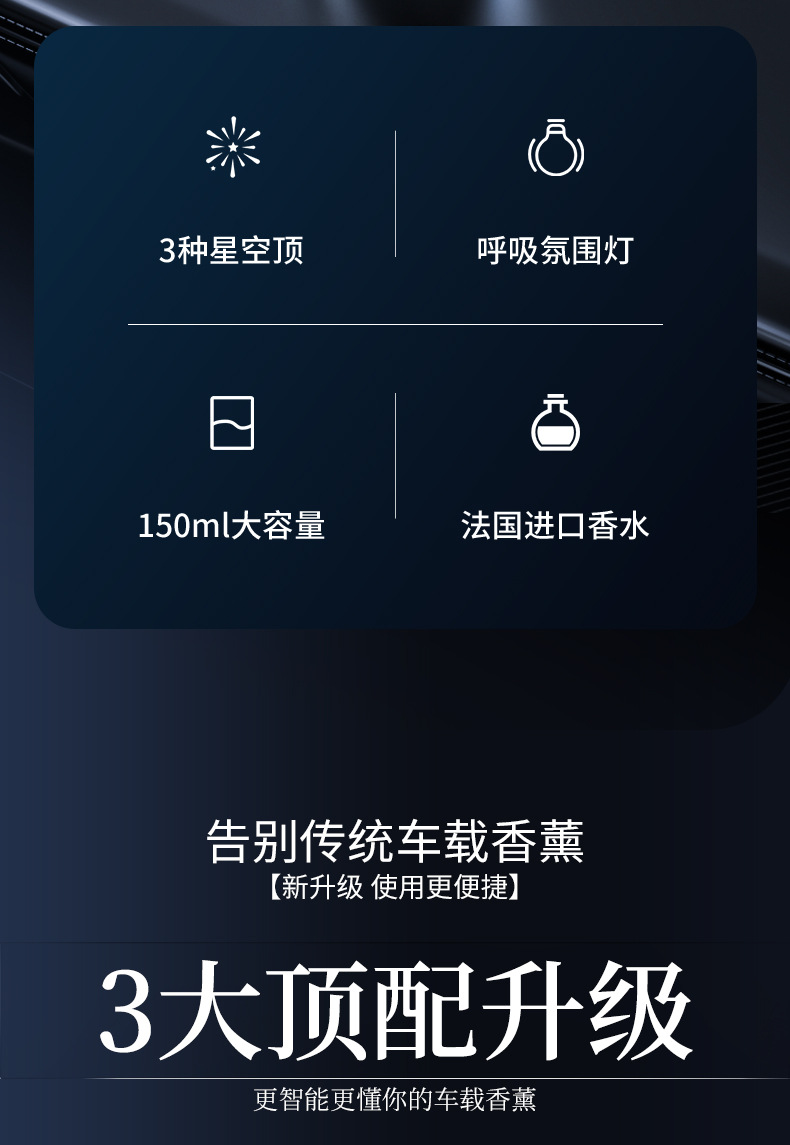 3种星空顶

呼吸氛围灯

150ml大容量

法国进口香水

告别传统车载香薰
【新升级 使用更便捷】

3大顶配升级

更智能更懂你的车载香薰