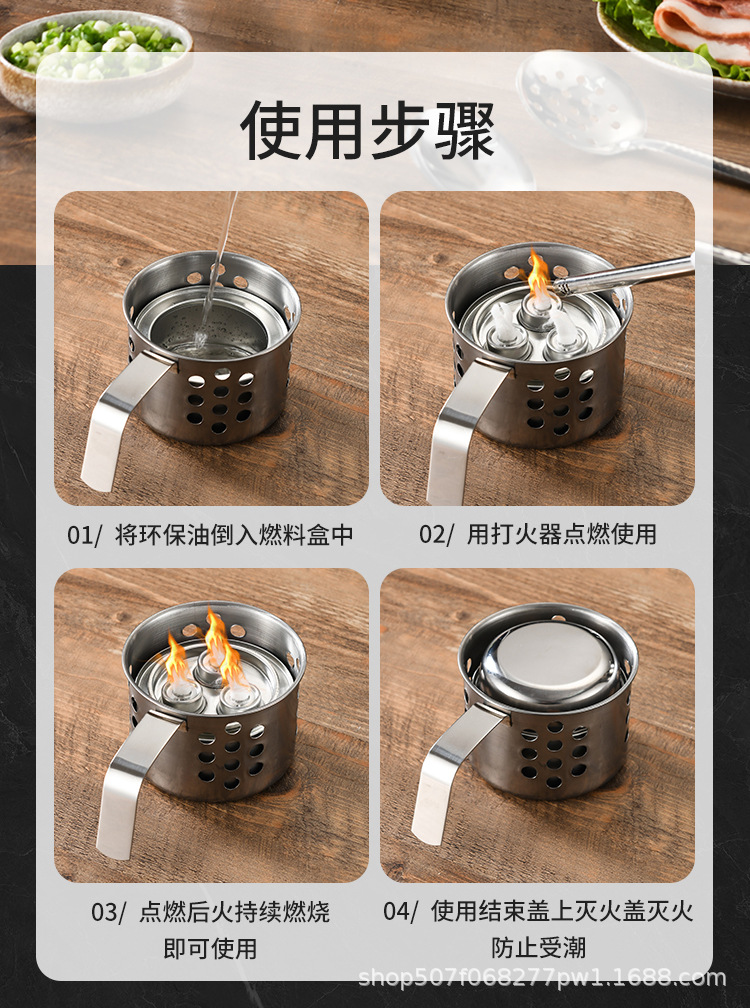 使用步骤

01/ 将环保油倒入燃料盒中

02/ 用打火器点燃使用

03/ 点燃后火持续燃烧
即可使用

04/ 使用结束盖上灭火盖灭火
防止受潮

shop507f068277pw1.1688.com