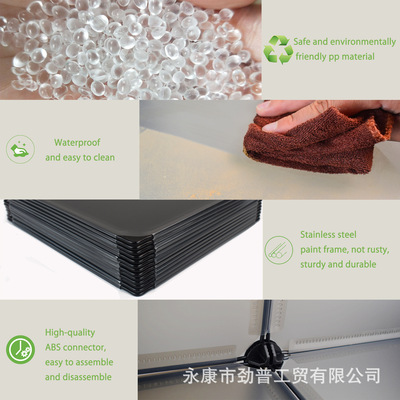 Safe and environmentally friendly pp material

Waterproof and easy to clean

Stainless steel paint frame, not rusty, sturdy and durable

High-quality ABS connector, easy to assemble and disassemble

永康市劲普工贸有限公司