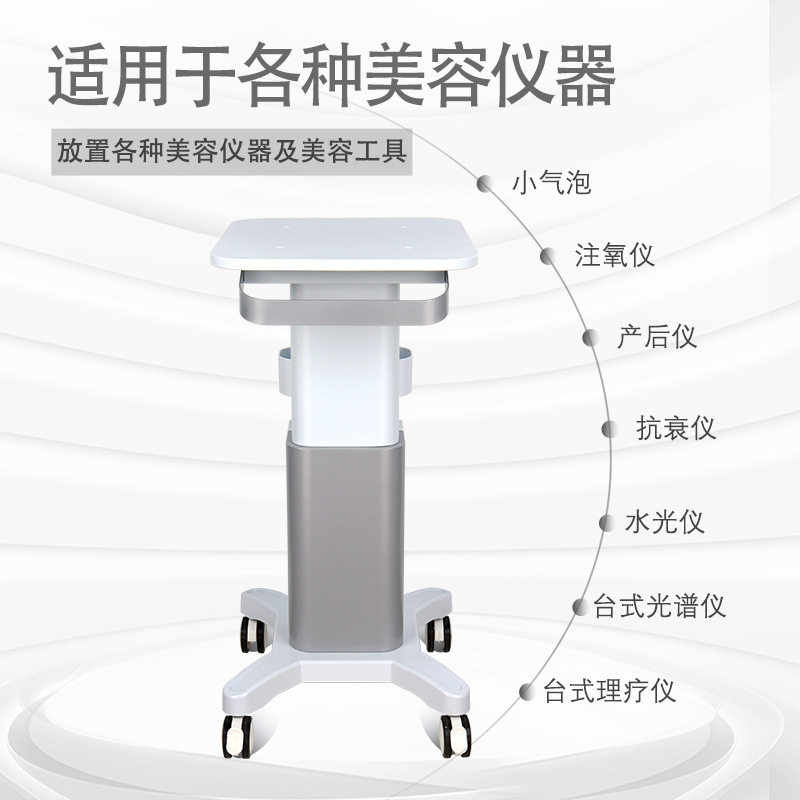 适用于各种美容仪器

放置各种美容仪器及美容工具

小气泡

注氧仪

产后仪

抗衰仪

水光仪

台式光谱仪

台式理疗仪