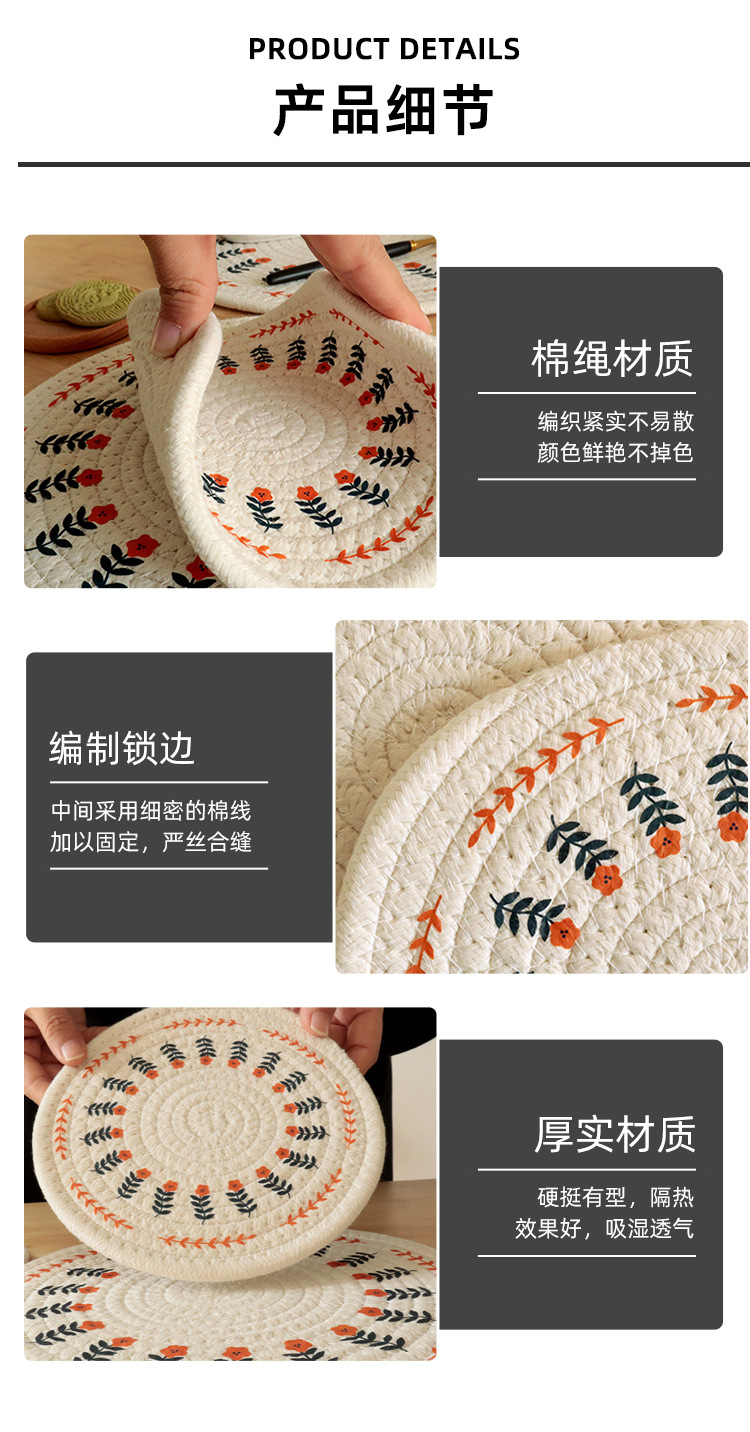 PRODUCT DETAILS
产品细节

棉绳材质

编织紧实不易散
颜色鲜艳不掉色

编制锁边

中间采用细密的棉线
加以固定，严丝合缝

厚实材质

硬挺有型，隔热
效果好，吸湿透气