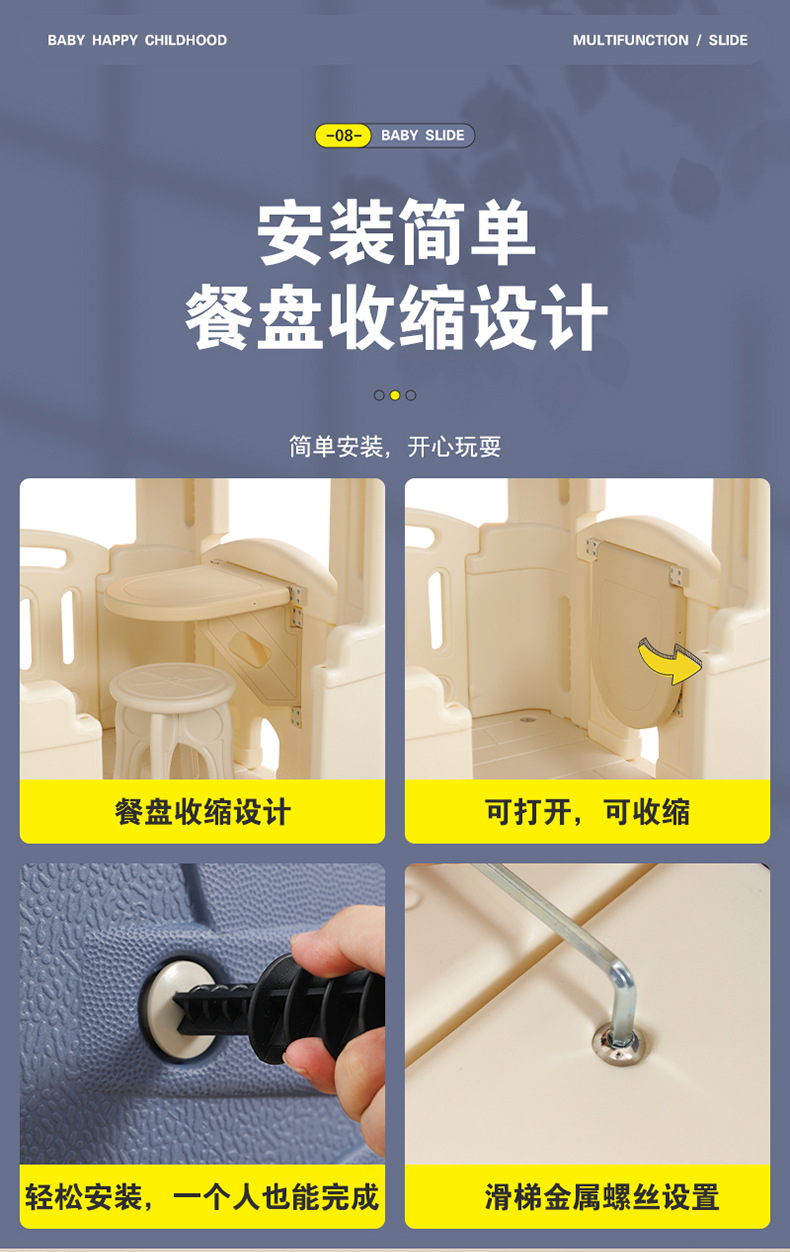 BABY HAPPY CHILDHOOD

MULTIFUNCTION / SLIDE

-08- BABY SLIDE

安装简单
餐盘收缩设计

简单安装，开心玩耍

餐盘收缩设计

可打开，可收缩

轻松安装，一个人也能完成

滑梯金属螺丝设置