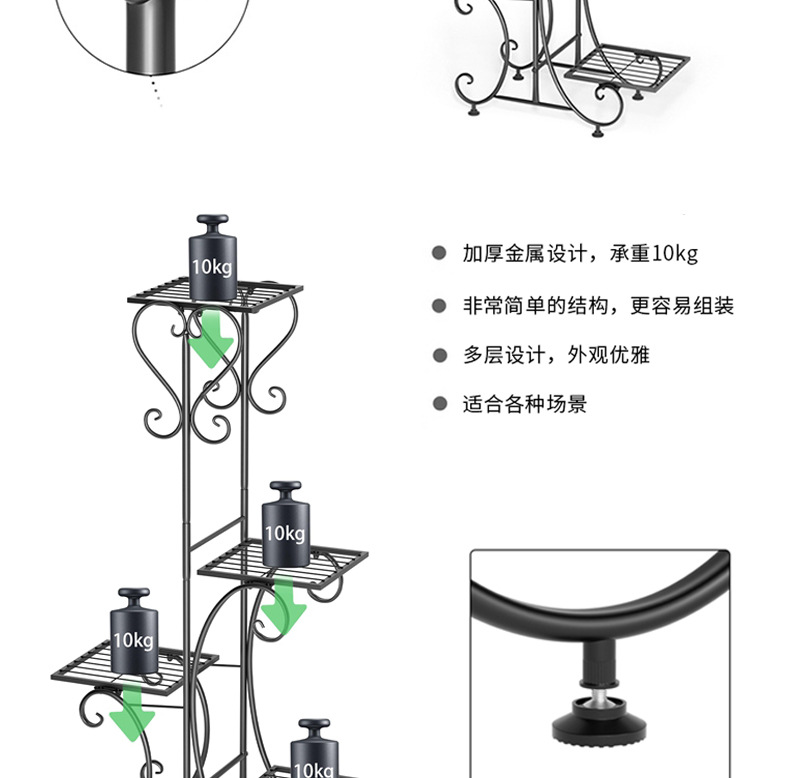 10kg

加厚金属设计，承重10kg

非常简单的结构，更容易组装

多层设计，外观优雅

适合各种场景

10kg

10kg

10kg