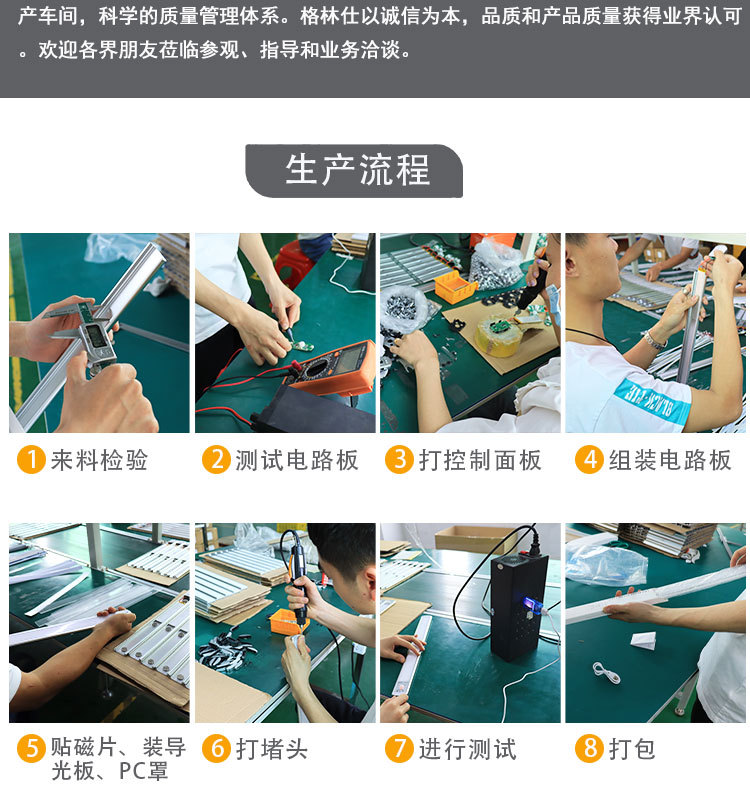 产车间，科学的质量管理体系。格林仕以诚信为本，品质和产品质量获得业界认可。欢迎各界朋友莅临参观、指导和业务洽谈。

生产流程

1 来料检验

2 测试电路板

3 打控制面板

4 组装电路板

5 贴磁片、装导光板、PC罩

6 打堵头

7 进行测试

8 打包