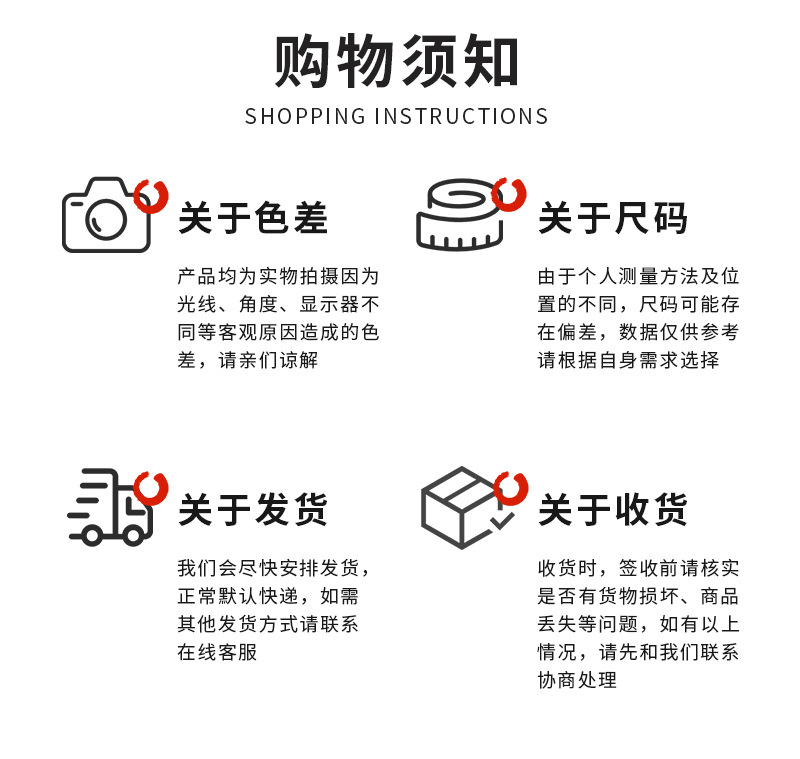 购物须知
SHOPPING INSTRUCTIONS

关于色差

产品均为实物拍摄因为光线、角度、显示器不同等客观原因造成的色差，请亲们谅解

关于尺码

由于个人测量方法及位置的不同，尺码可能存在偏差，数据仅供参考请根据自身需求选择

关于发货

我们会尽快安排发货，正常默认快递，如需其他发货方式请联系在线客服

关于收货

收货时，签收前请核实是否有货物损坏、商品丢失等问题，如有以上情况，请先和我们联系协商处理