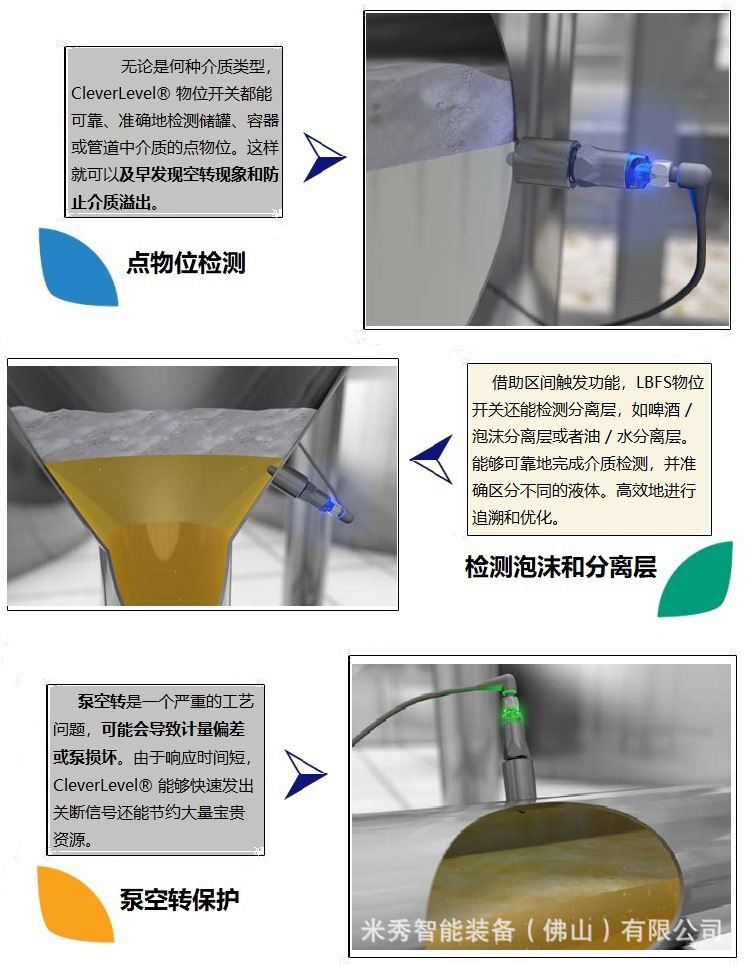 无论是何种介质类型，CleverLevel® 物位开关都能可靠、准确地检测储罐、容器或管道中介质的点物位。这样就可以及早发现空转现象和防止介质溢出。

点物位检测

借助区间触发功能，LBFS物位开关还能检测分离层，如啤酒 / 泡沫分离层或者油 / 水分离层。能够可靠地完成介质检测，并准确区分不同的液体。高效地进行追溯和优化。

检测泡沫和分离层

泵空转是一个严重的工艺问题，可能会导致计量偏差或泵损坏。由于响应时间短，CleverLevel® 能够快速发出关断信号还能节约大量宝贵资源。

泵空转保护

米秀智能装备（佛山）有限公司