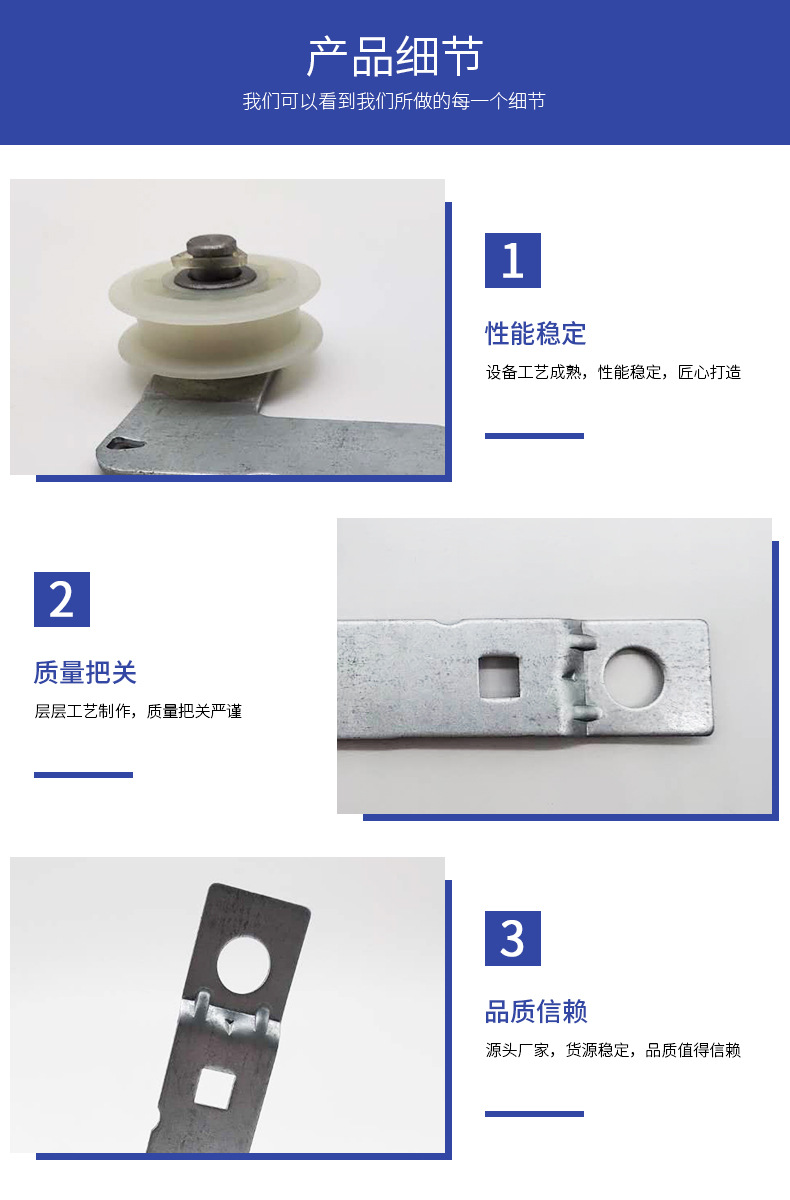 产品细节

我们可以看到我们所做的每一个细节

1

性能稳定

设备工艺成熟，性能稳定，匠心打造

2

质量把关

层层工艺制作，质量把关严谨

3

品质信赖

源头厂家，货源稳定，品质值得信赖