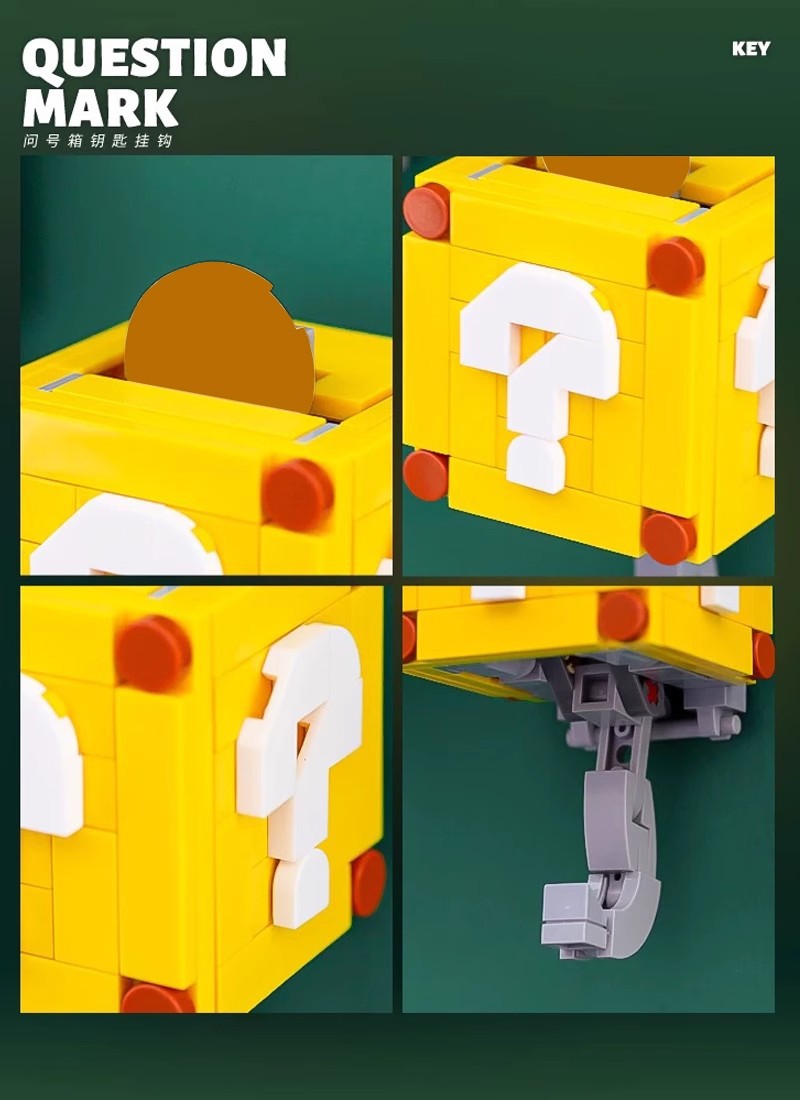 QUESTION MARK

问号箱钥匙挂钩

KEY