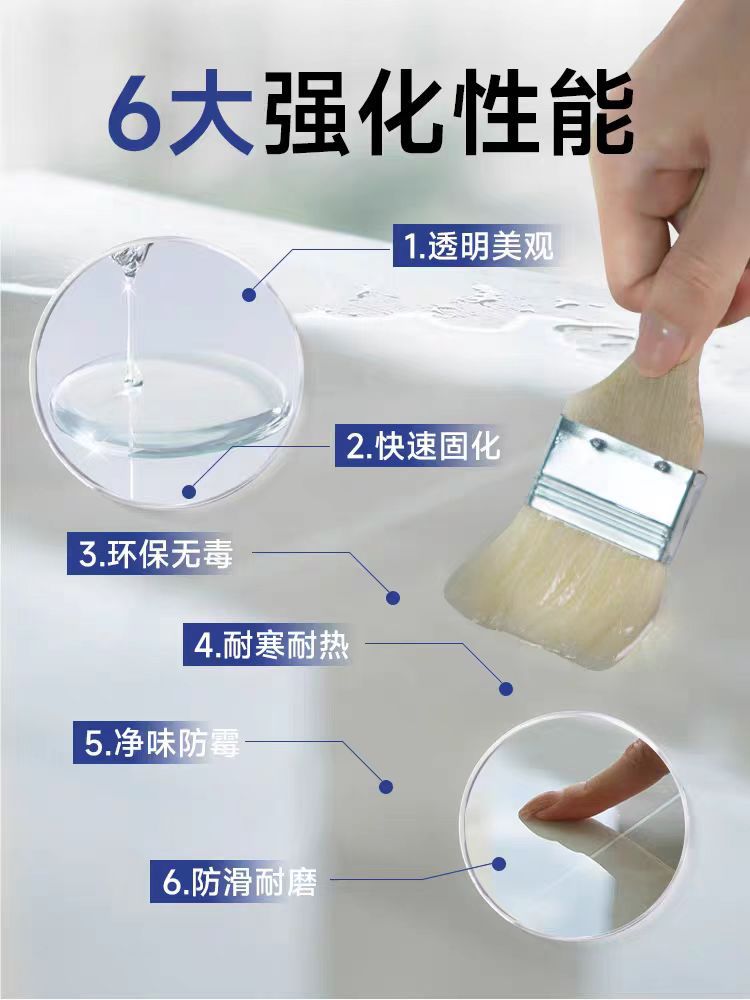 6大强化性能

1.透明美观

2.快速固化

3.环保无毒

4.耐寒耐热

5.净味防霉

6.防滑耐磨