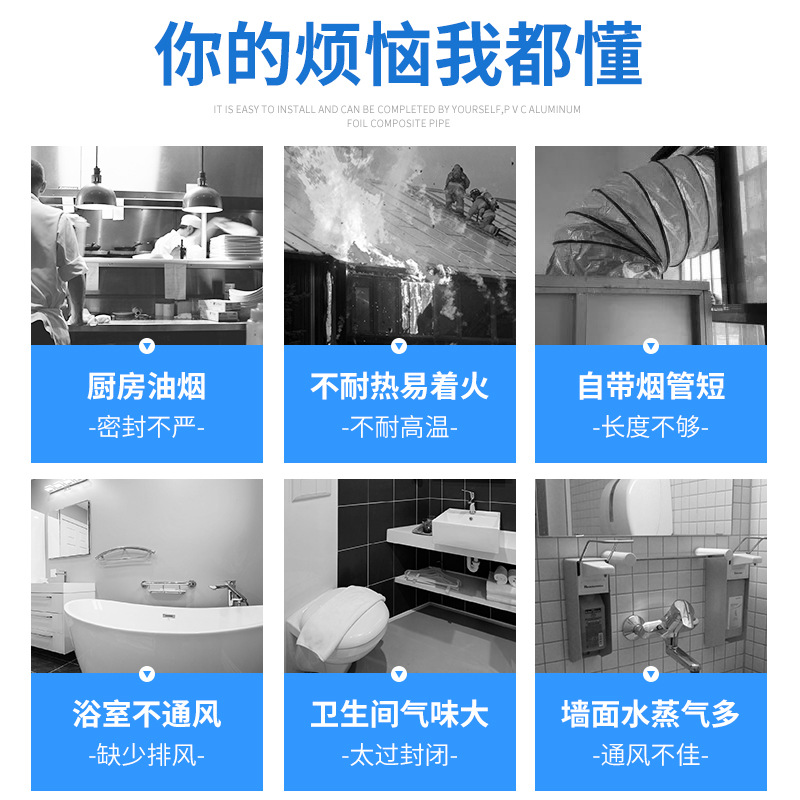 你的烦恼我都懂

IT IS EASY TO INSTALL AND CAN BE COMPLETED BY YOURSELF,P V C ALUMINUM FOIL COMPOSITE PIPE

厨房油烟
-密封不严-

不耐热易着火
-不耐高温-

自带烟管短
-长度不够-

浴室不通风
-缺少排风-

卫生间气味大
-太过封闭-

墙面水蒸气多
-通风不佳-