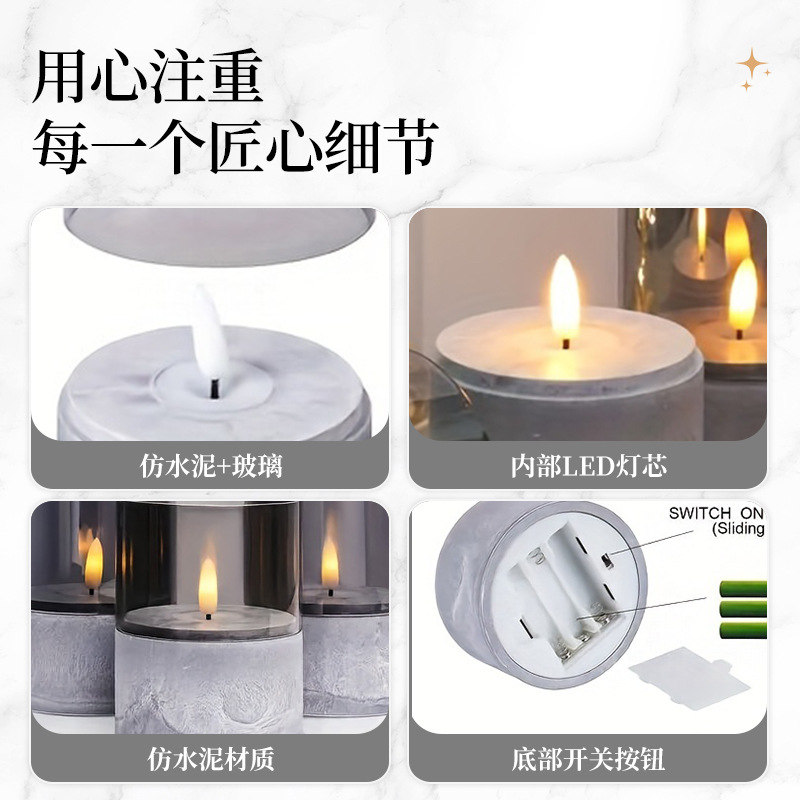 用心注重
每一个匠心细节

仿水泥+玻璃

内部LED灯芯

仿水泥材质

SWITCH ON
(Sliding

底部开关按钮