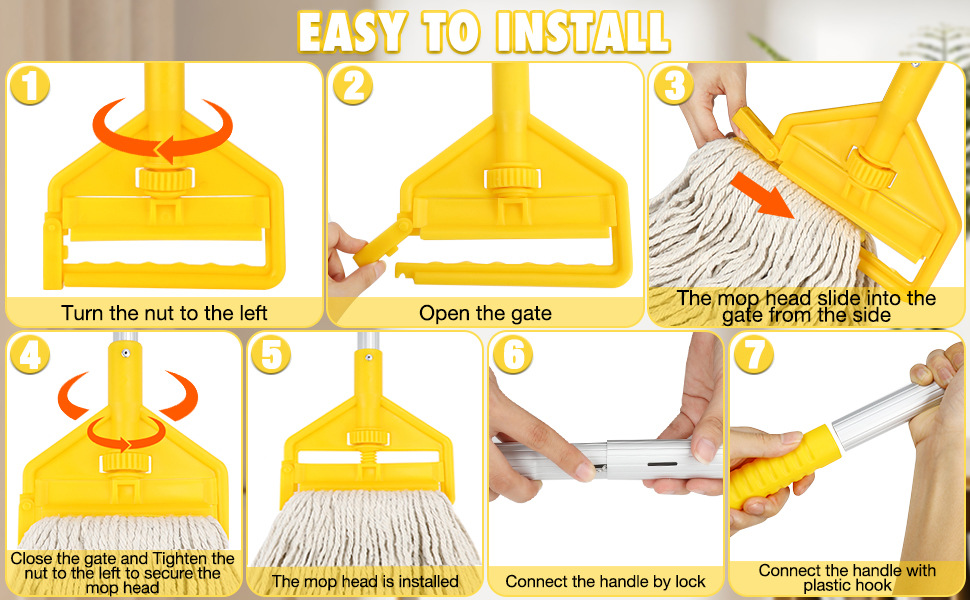 EASY TO INSTALL

1
Turn the nut to the left

2
Open the gate

3
The mop head slide into the gate from the side

4
Close the gate and Tighten the nut to the left to secure the mop head

5
The mop head is installed

6
Connect the handle by lock

7
Connect the handle with plastic hook