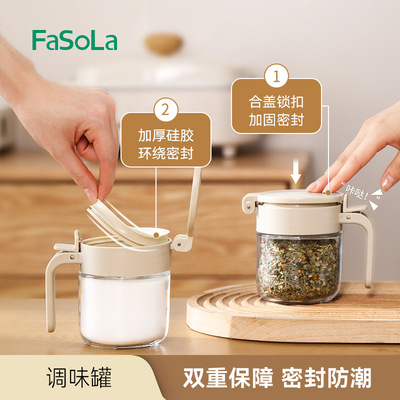 FaSoLa

1
合盖锁扣
加固密封

2
加厚硅胶
环绕密封

"咔哒!"

调味罐

双重保障 密封防潮