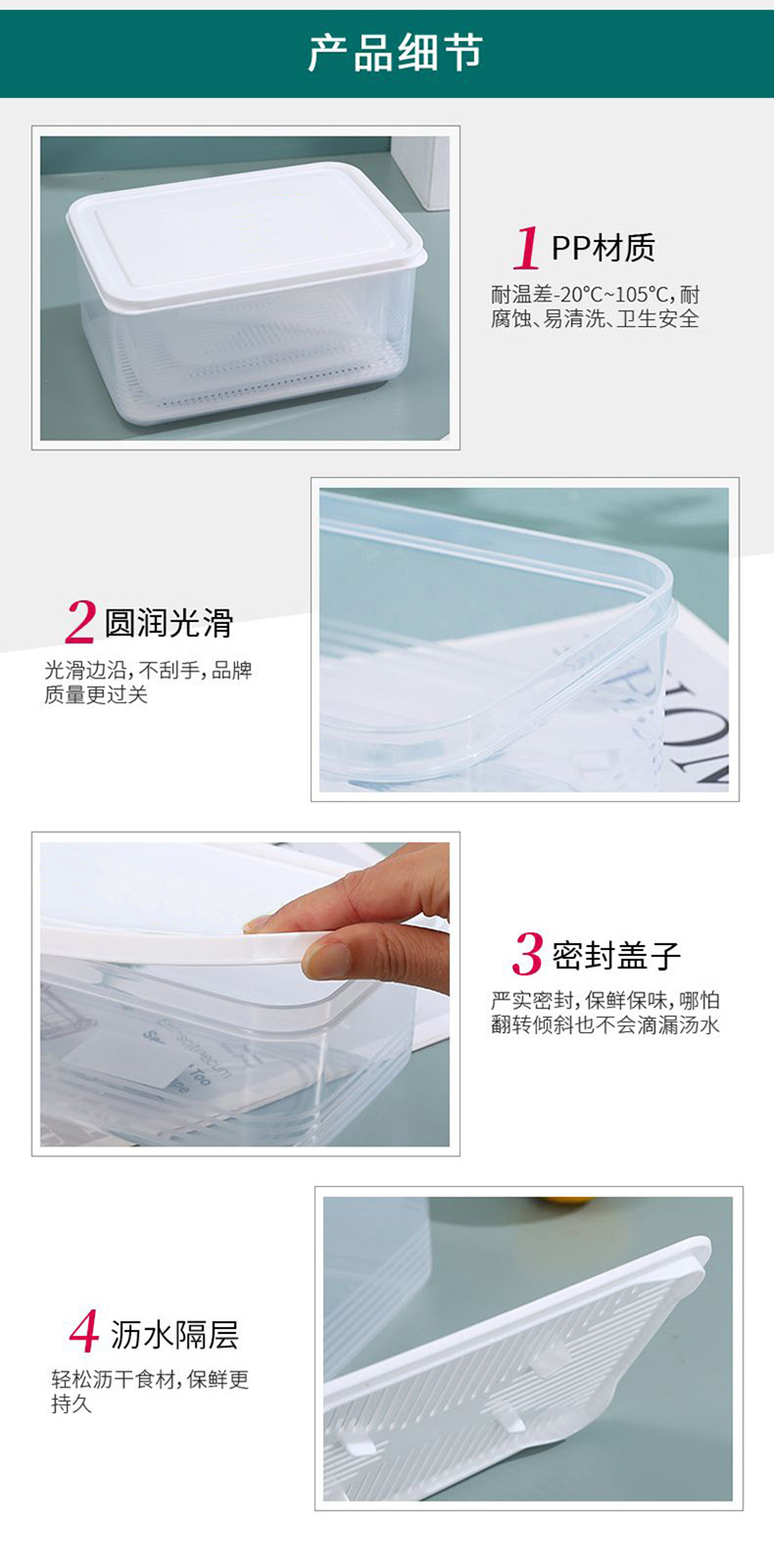 产品细节

1 PP材质
耐温差-20°C~105°C，耐腐蚀、易清洗、卫生安全

2 圆润光滑
光滑边沿，不刮手，品牌质量更过关

3 密封盖子
严实密封，保鲜保味，哪怕翻转倾斜也不会滴漏汤水

4 沥水隔层
轻松沥干食材，保鲜更持久