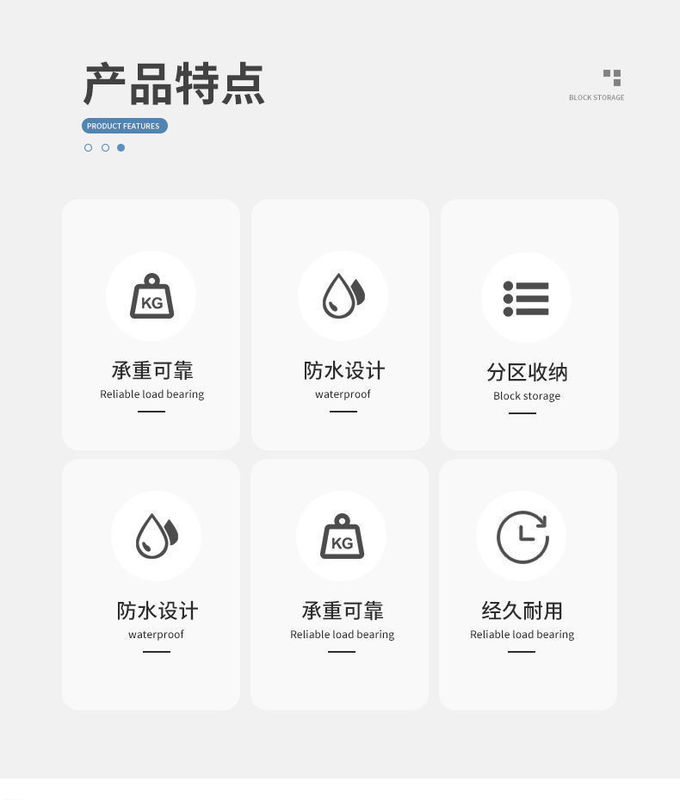 产品特点

PRODUCT FEATURES

BLOCK STORAGE

KG

承重可靠
Reliable load bearing

防水设计
waterproof

分区收纳
Block storage

防水设计
waterproof

KG

承重可靠
Reliable load bearing

经久耐用
Reliable load bearing