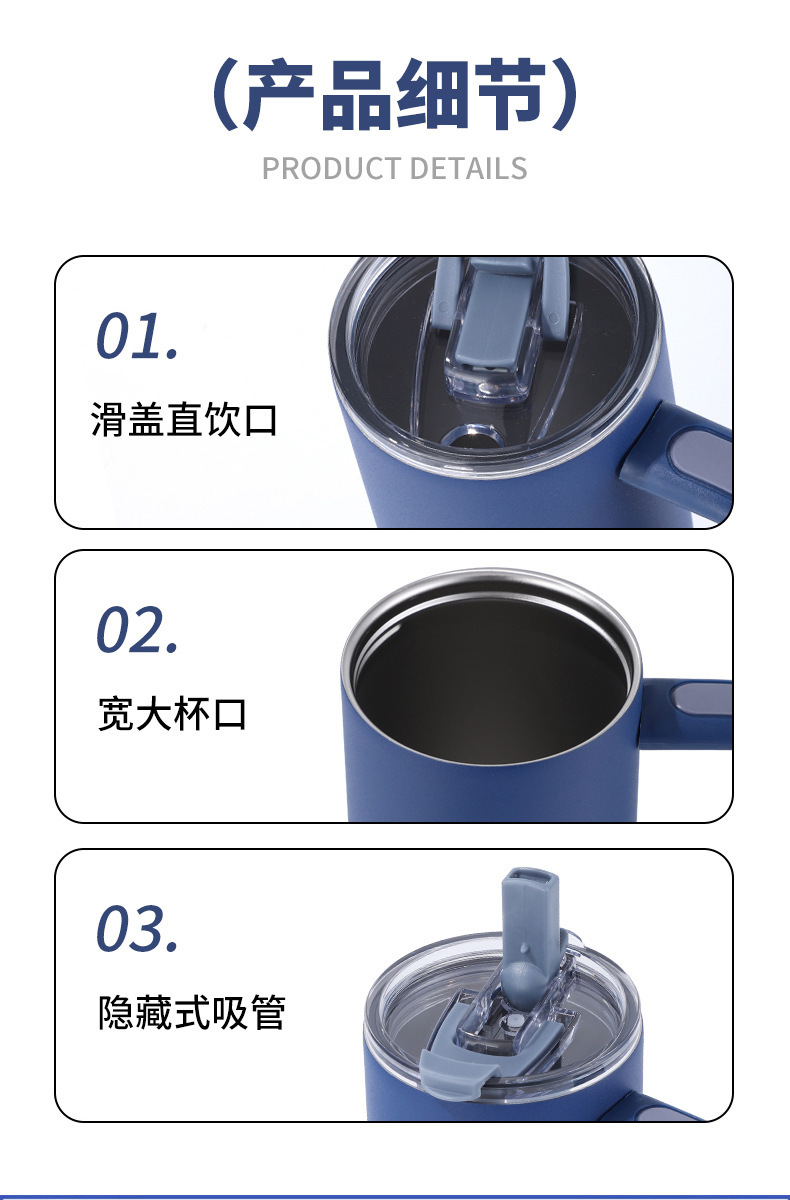 （产品细节）
PRODUCT DETAILS

01.
滑盖直饮口

02.
宽大杯口

03.
隐藏式吸管