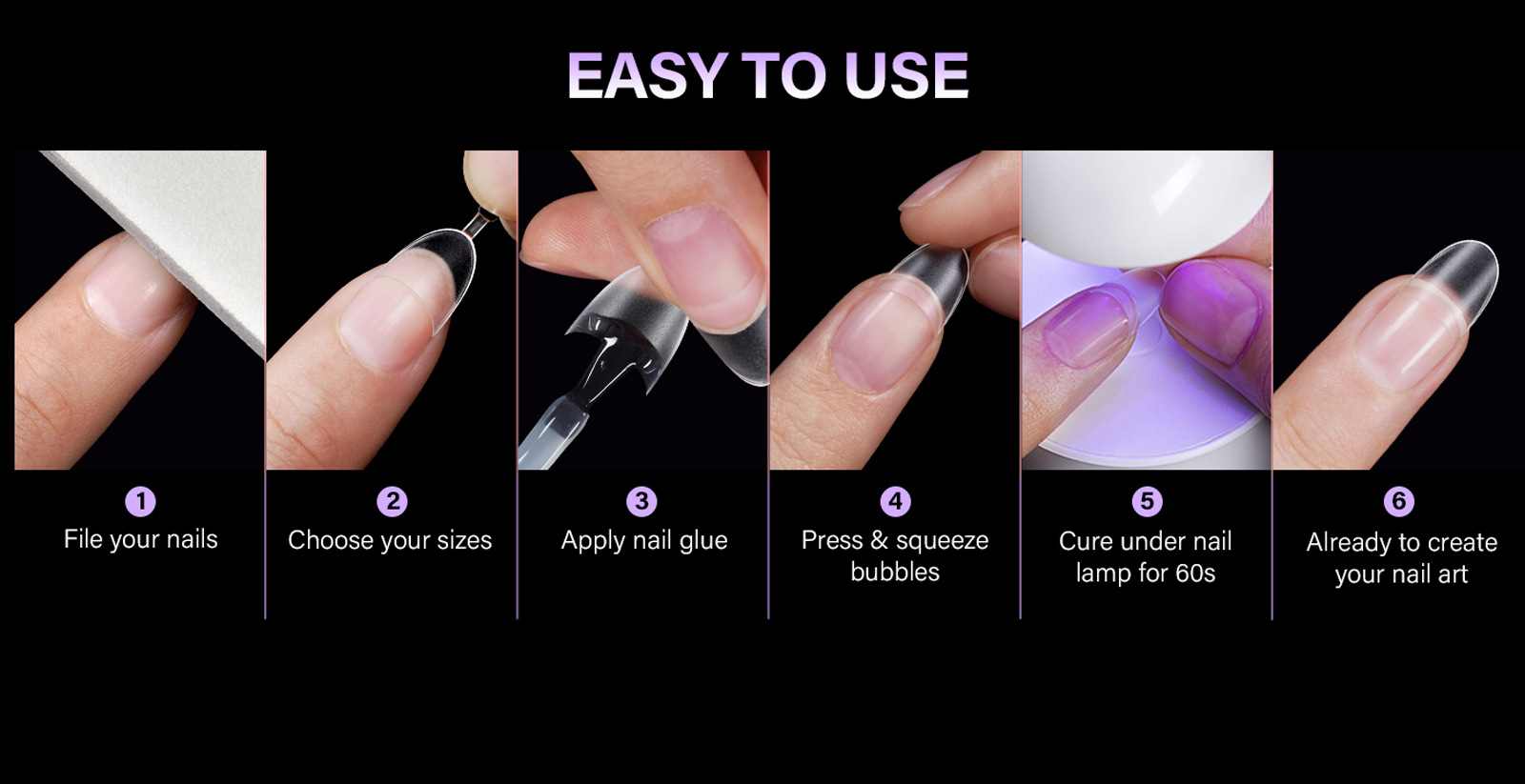 EASY TO USE

1
File your nails

2
Choose your sizes

3
Apply nail glue

4
Press & squeeze bubbles

5
Cure under nail lamp for 60s

6
Already to create your nail art