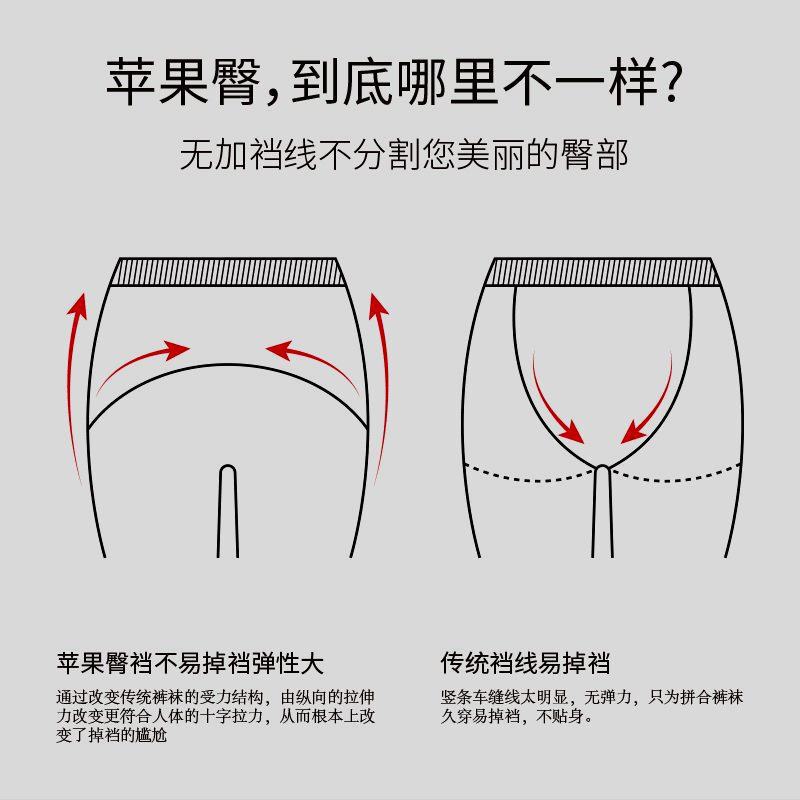 苹果臀，到底哪里不一样？

无加裆线不分割您美丽的臀部

苹果臀裆不易掉裆弹性大

通过改变传统裤袜的受力结构，由纵向的拉伸力改变更符合人体的十字拉力，从而根本上改变了掉裆的尴尬

传统裆线易掉裆

竖条车缝线太明显，无弹力，只为拼合裤袜久穿易掉裆，不贴身。