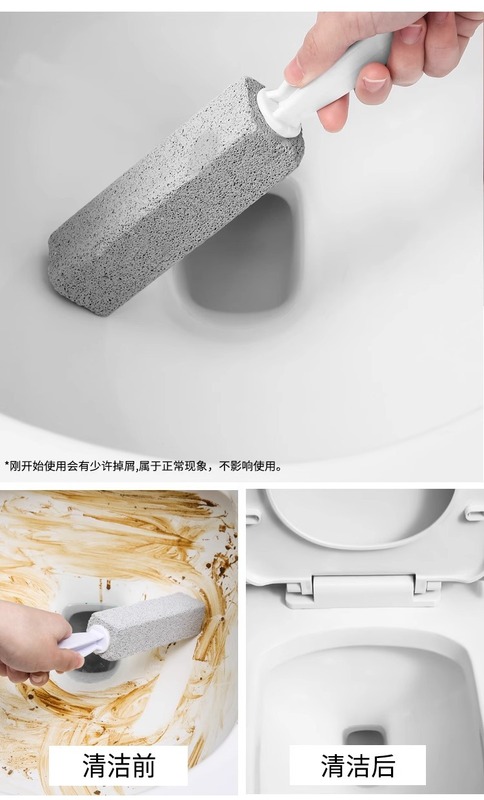 *刚开始使用会有少许掉屑,属于正常现象，不影响使用。

清洁前

清洁后