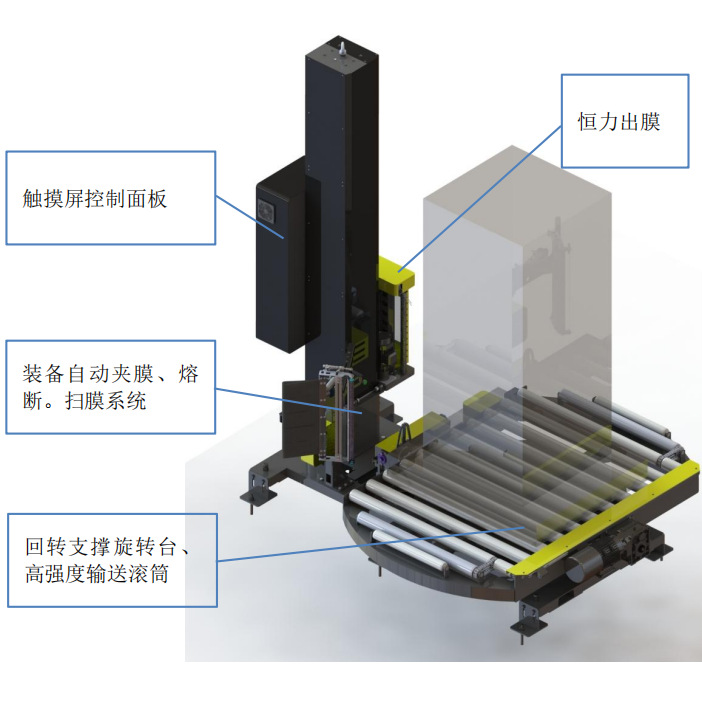 恒力出膜

触摸屏控制面板

装备自动夹膜、熔断。扫膜系统

回转支撑旋转台、高强度输送滚筒