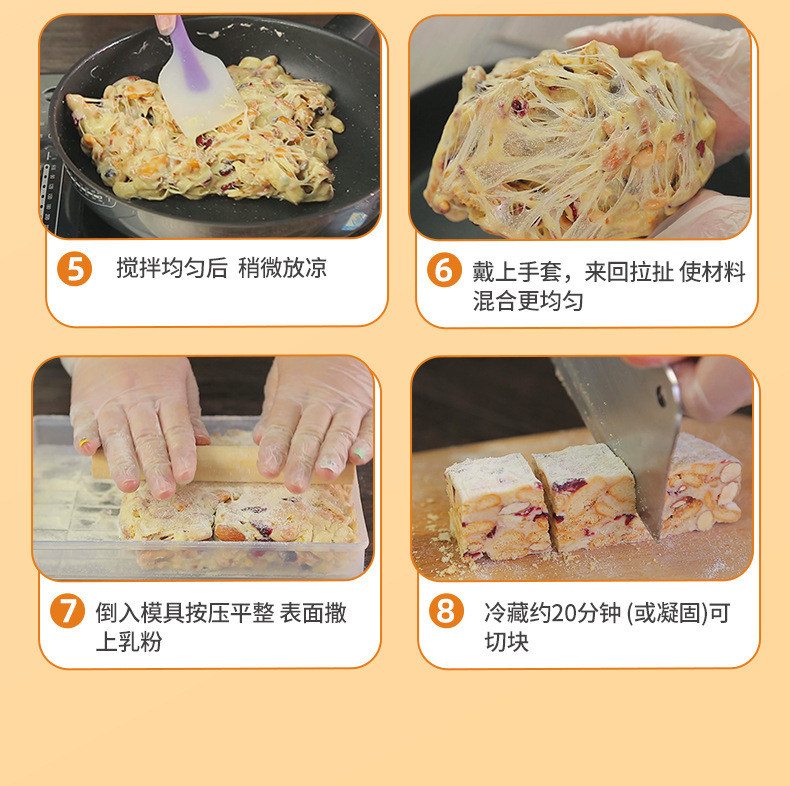 5 搅拌均匀后 稍微放凉

6 戴上手套，来回拉扯 使材料混合更均匀

7 倒入模具按压平整 表面撒上乳粉

8 冷藏约20分钟 (或凝固)可切块