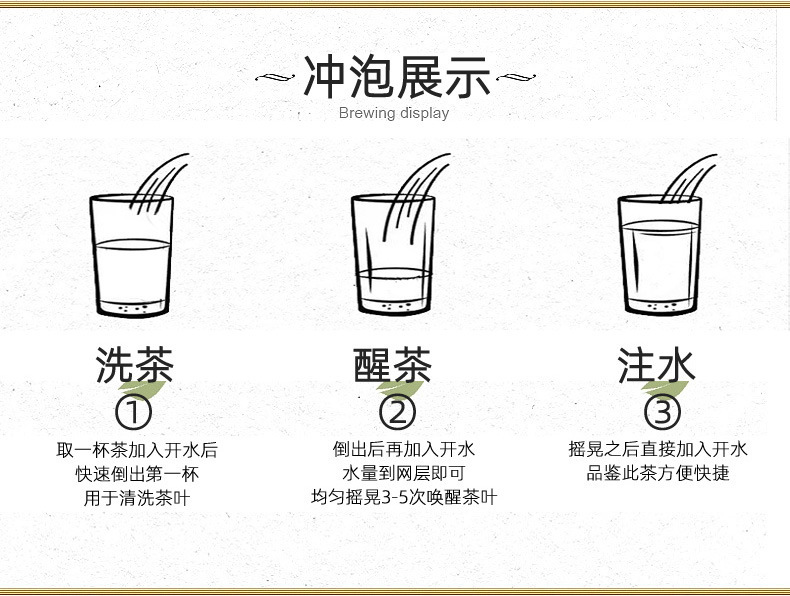 冲泡展示
Brewing display

洗茶
①
取一杯茶加入开水后
快速倒出第一杯
用于清洗茶叶

醒茶
②
倒出后再加入开水
水量到网层即可
均匀摇晃3-5次唤醒茶叶

注水
③
摇晃之后直接加入开水
品鉴此茶方便快捷