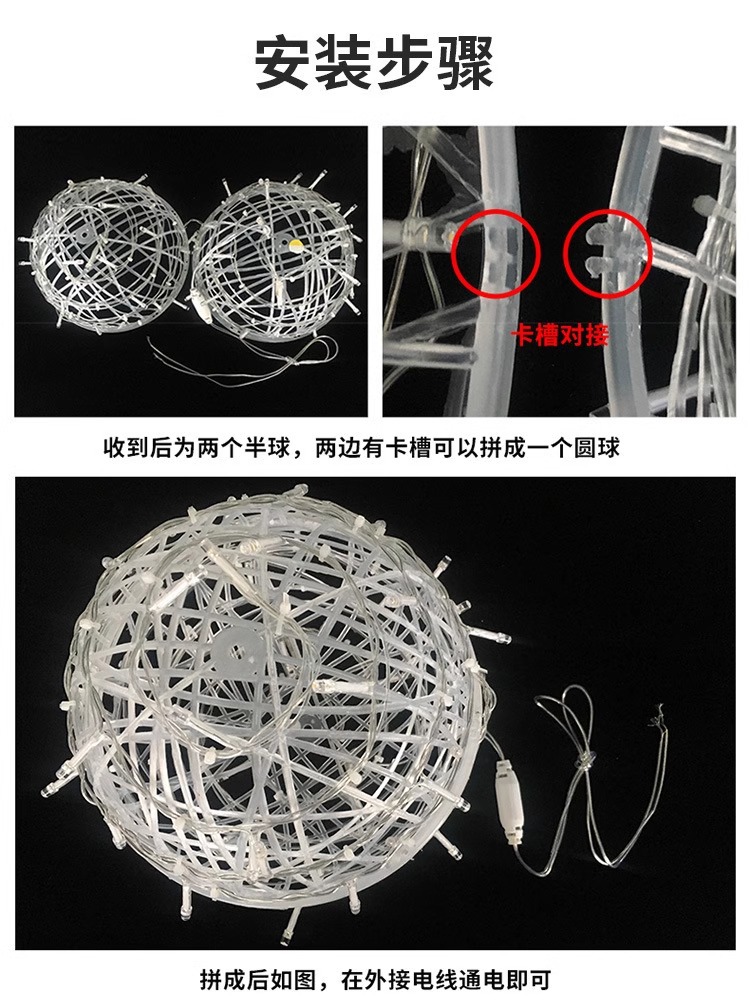 安装步骤

卡槽对接

收到后为两个半球，两边有卡槽可以拼成一个圆球

拼成后如图，在外接电线通电即可