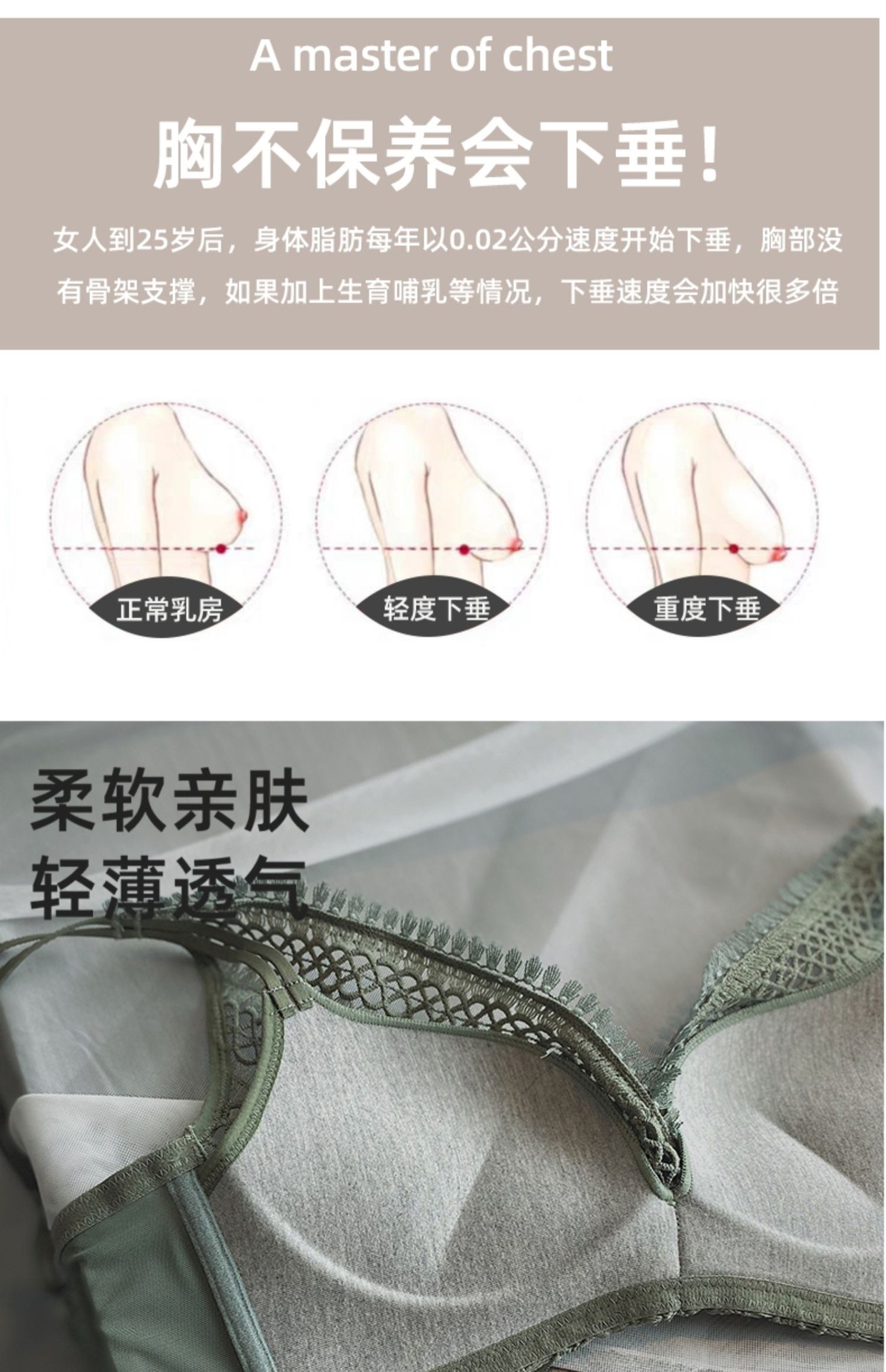 A master of chest

胸不保养会下垂！

女人到25岁后，身体脂肪每年以0.02公分速度开始下垂，胸部没有骨架支撑，如果加上生育哺乳等情况，下垂速度会加快很多倍

正常乳房

轻度下垂

重度下垂

柔软亲肤
轻薄透气