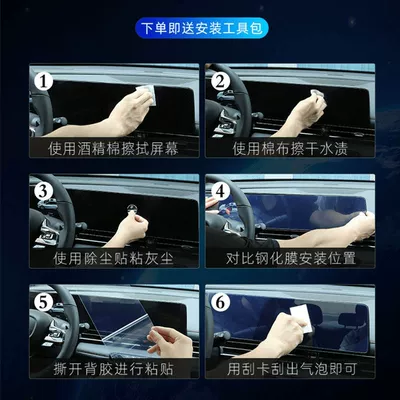 下单即送安装工具包

1
使用酒精棉擦拭屏幕

2
使用棉布擦干水渍

3
使用除尘贴粘灰尘

4
对比钢化膜安装位置

5
撕开背胶进行粘贴

6
用刮卡刮出气泡即可