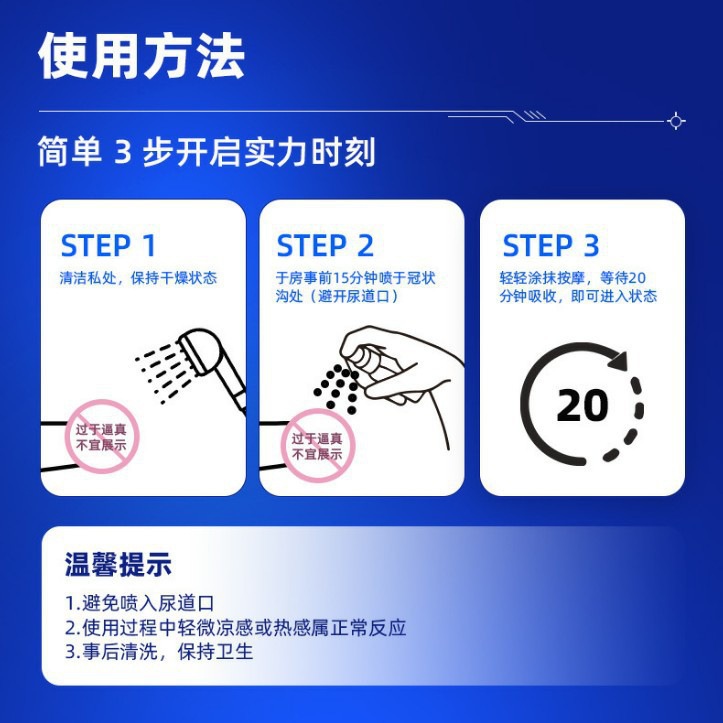 使用方法

简单 3 步开启实力时刻

STEP 1
清洁私处，保持干燥状态

过于逼真
不宜展示

STEP 2
于房事前15分钟喷于冠状沟处（避开尿道口）

过于逼真
不宜展示

STEP 3
轻轻涂抹按摩，等待20分钟吸收，即可进入状态

20

温馨提示
1.避免喷入尿道口
2.使用过程中轻微凉感或热感属正常反应
3.事后清洗，保持卫生