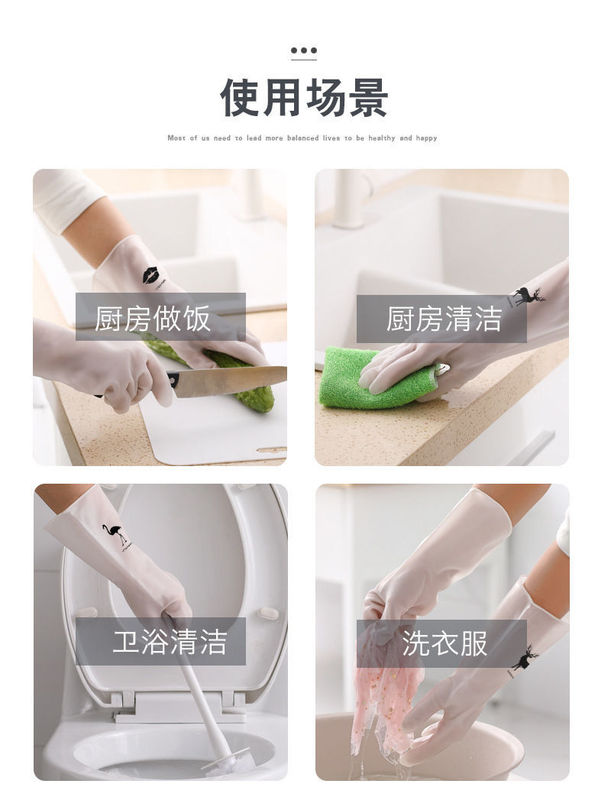 使用场景

Most of us need to lead more balanced lives to be healthy and happy

厨房做饭

厨房清洁

卫浴清洁

洗衣服