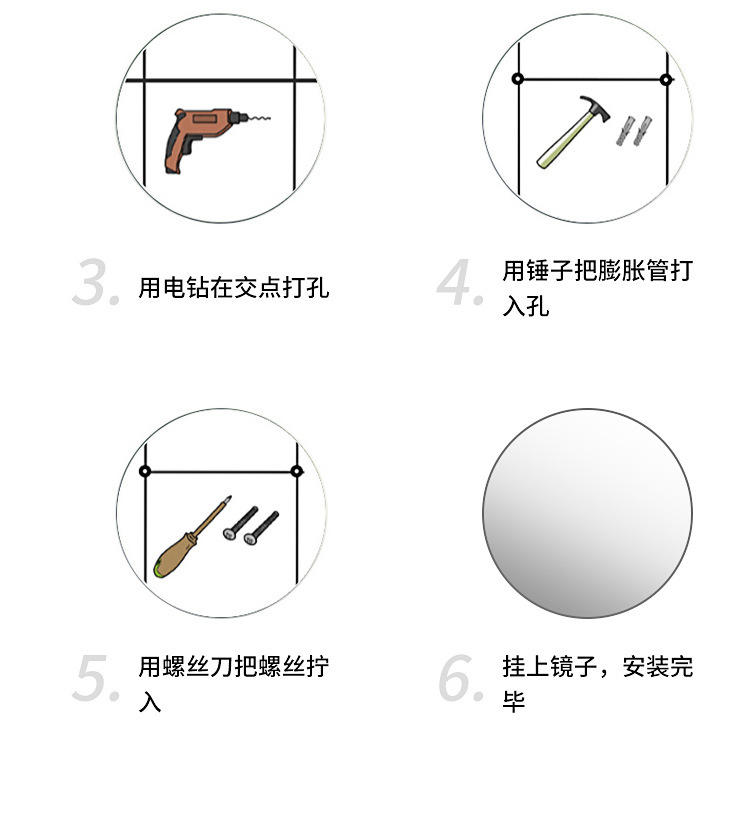 3. 用电钻在交点打孔

4. 用锤子把膨胀管打入孔

5. 用螺丝刀把螺丝拧入

6. 挂上镜子，安装完毕