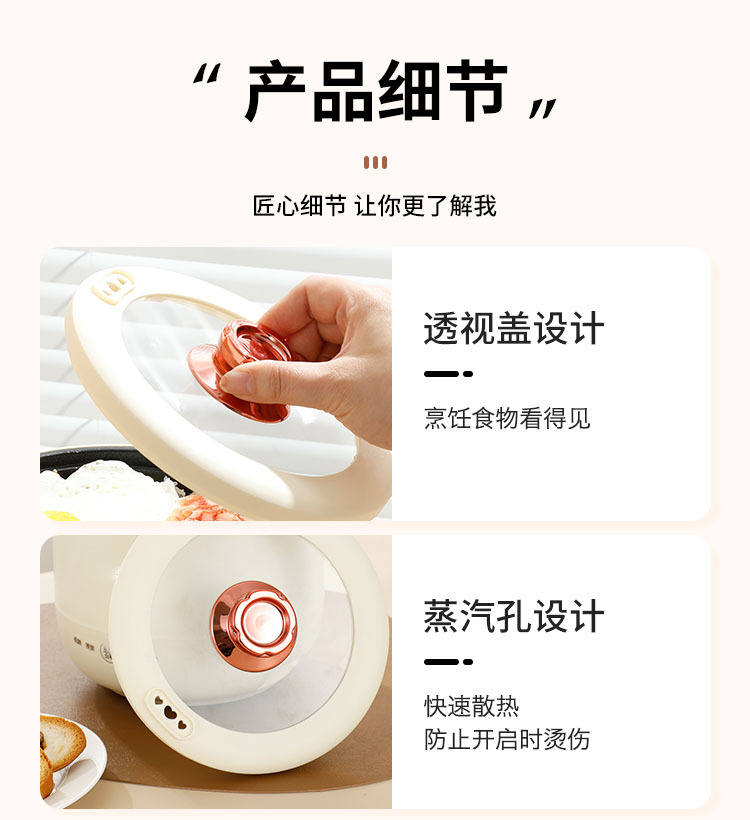 “ 产品细节 ”

匠心细节 让你更了解我

透视盖设计

烹饪食物看得见

蒸汽孔设计

快速散热
防止开启时烫伤