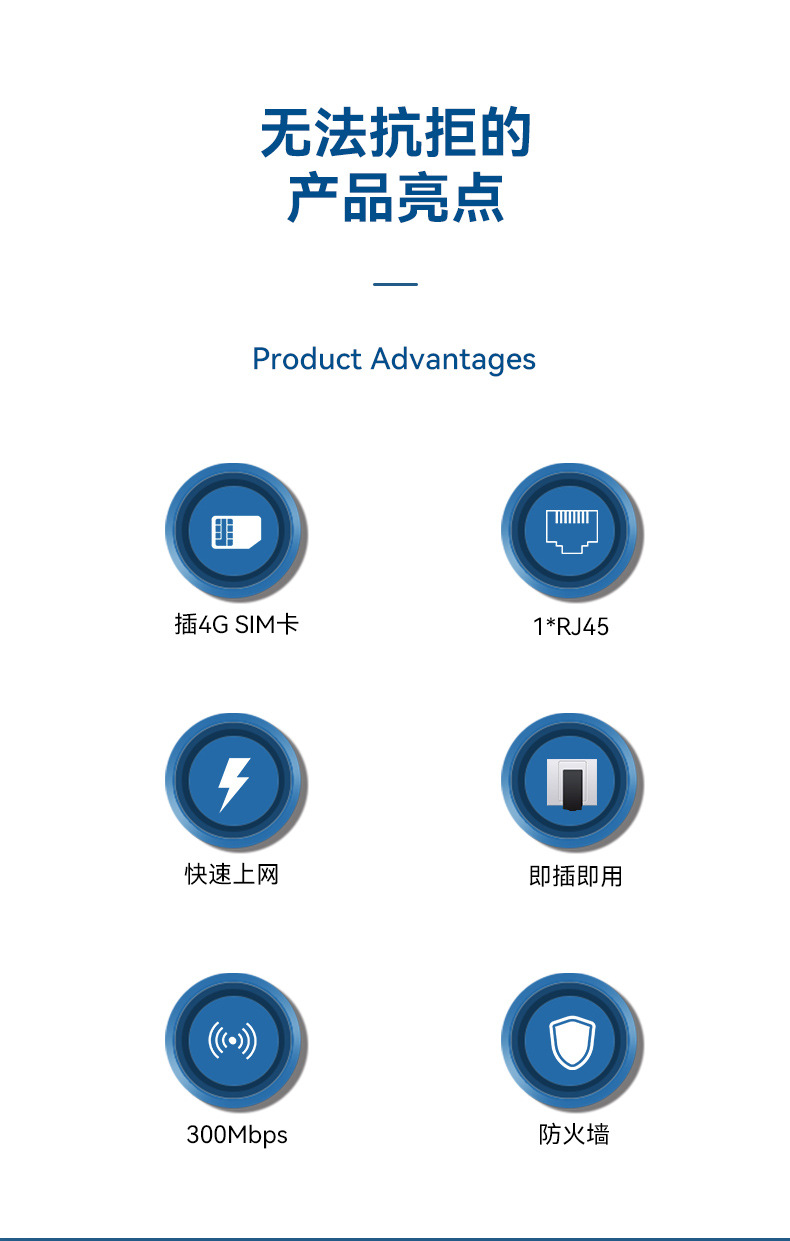 无法抗拒的
产品亮点

Product Advantages

插4G SIM卡

1*RJ45

快速上网

即插即用

300Mbps

防火墙