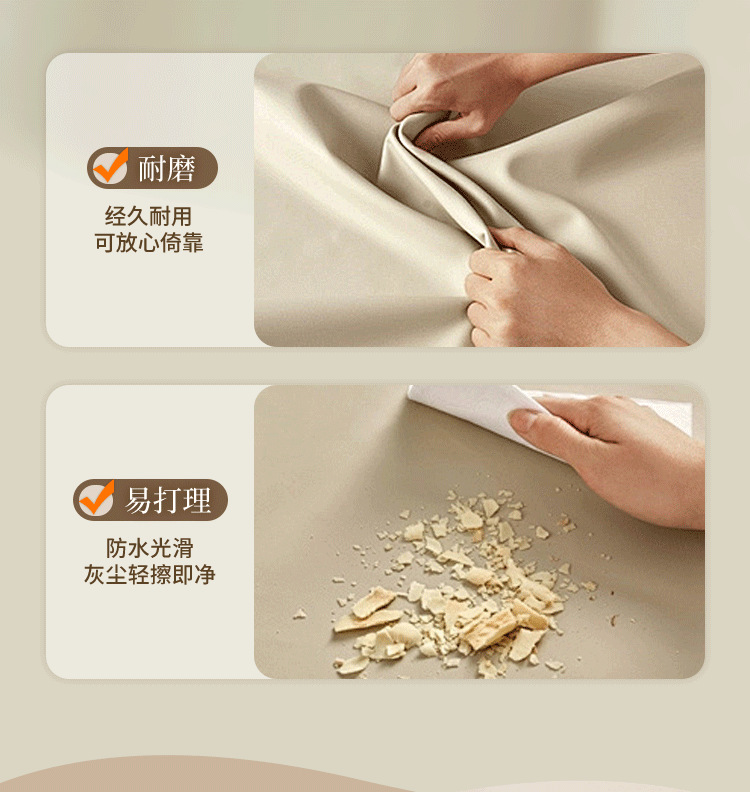 耐磨

经久耐用
可放心倚靠

易打理

防水光滑
灰尘轻擦即净