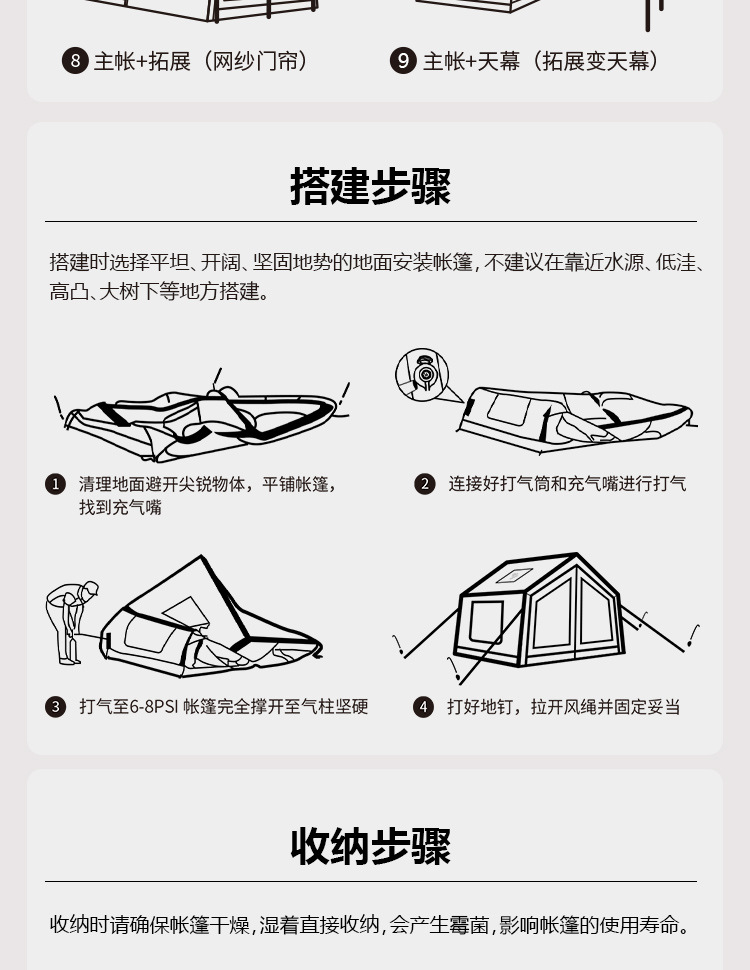 8 主帐+拓展（网纱门帘）

9 主帐+天幕（拓展变天幕）

搭建步骤

搭建时选择平坦、开阔、坚固地势的地面安装帐篷，不建议在靠近水源、低洼、高凸、大树下等地方搭建。

1 清理地面避开尖锐物体，平铺帐篷，找到充气嘴

2 连接好打气筒和充气嘴进行打气

3 打气至6-8PSI 帐篷完全撑开至气柱坚硬

4 打好地钉，拉开风绳并固定妥当

收纳步骤

收纳时请确保帐篷干燥，湿着直接收纳，会产生霉菌，影响帐篷的使用寿命。