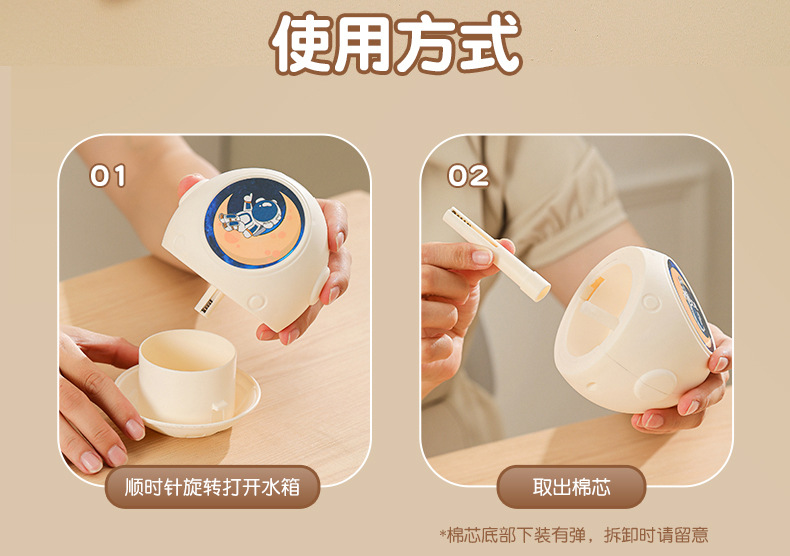 使用方式

01

顺时针旋转打开水箱

02

取出棉芯

*棉芯底部下装有弹，拆卸时请留意