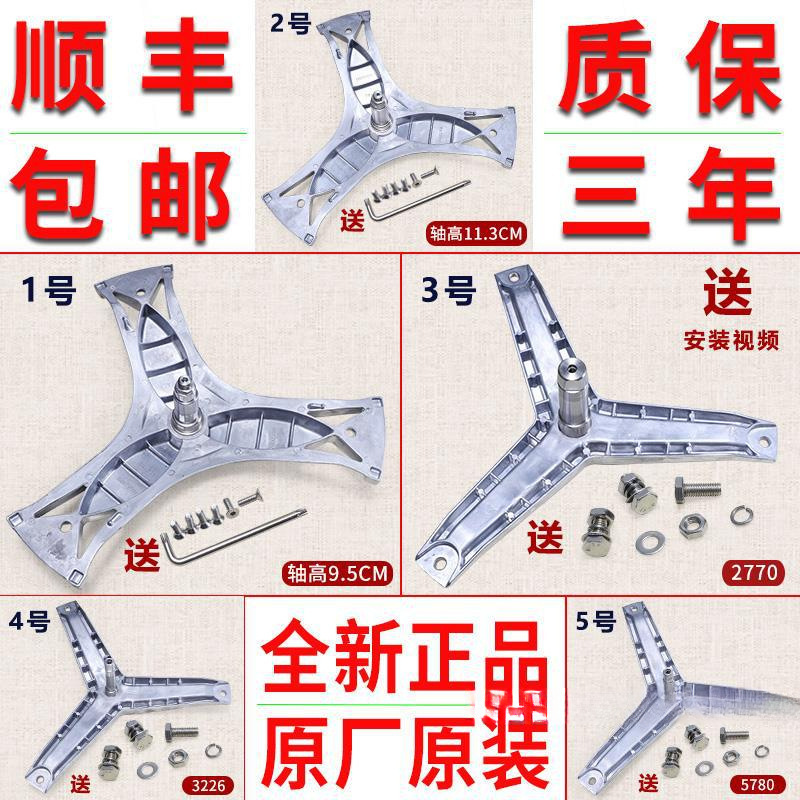 顺丰
包邮

2号
送
轴高11.3CM

质保
三年

1号
送
轴高9.5CM

3号
送
安装视频
送
2770

4号
送
3226

全新正品
原厂原装

5号
送
5780