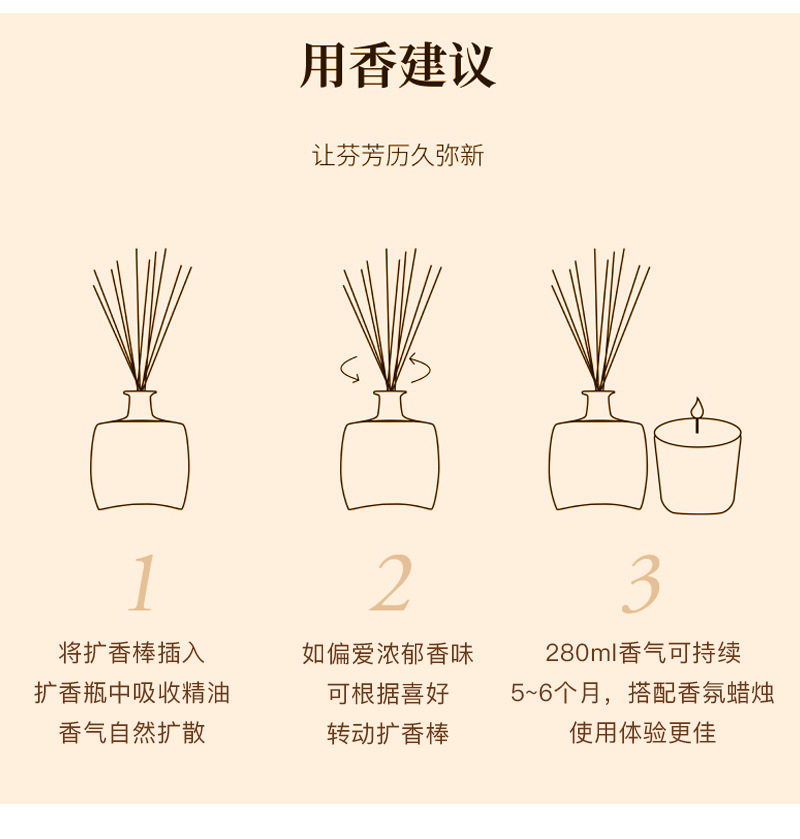 用香建议

让芬芳历久弥新

1

将扩香棒插入
扩香瓶中吸收精油
香气自然扩散

2

如偏爱浓郁香味
可根据喜好
转动扩香棒

3

280ml香气可持续
5~6个月，搭配香氛蜡烛
使用体验更佳