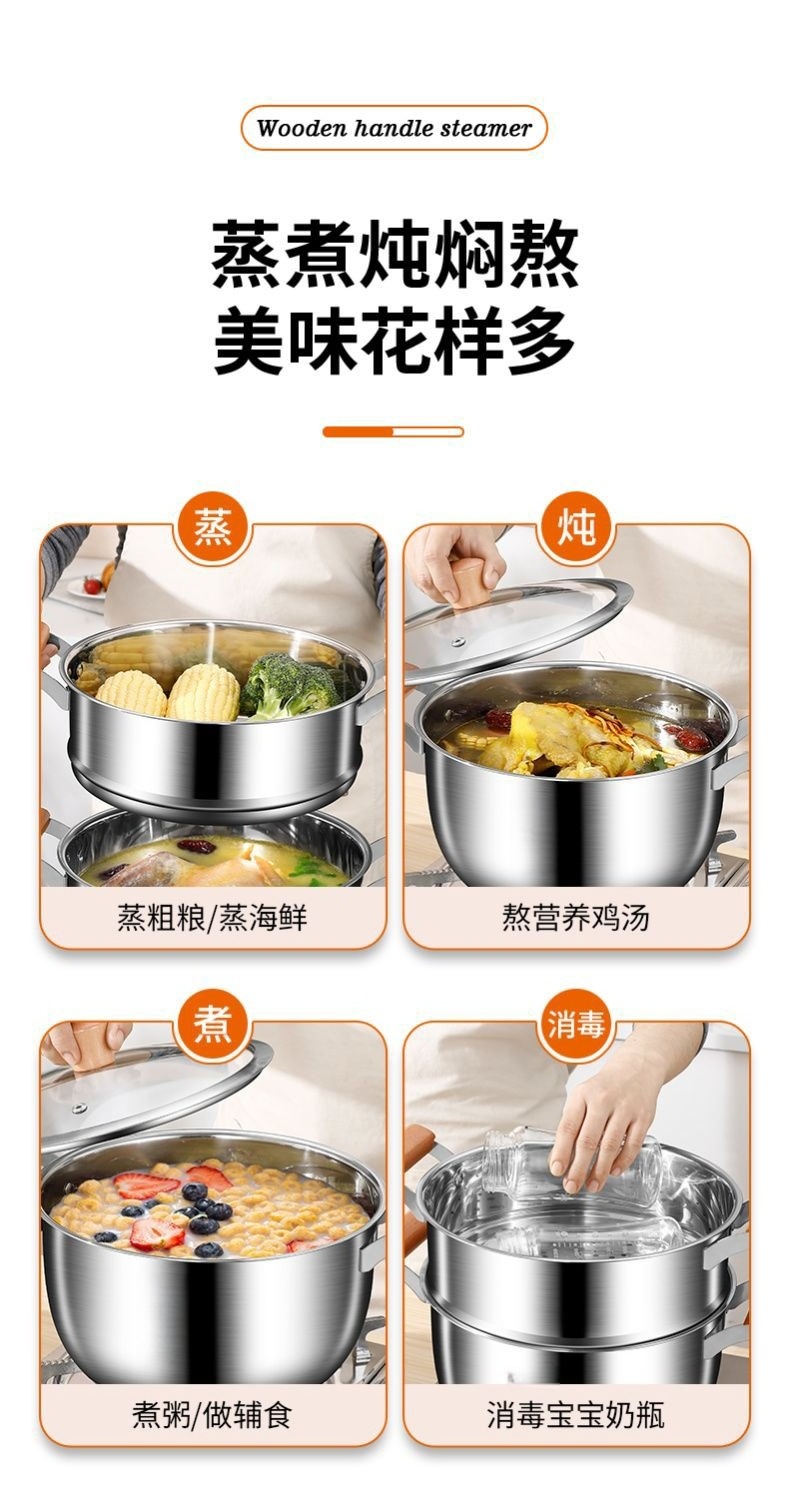 Wooden handle steamer

蒸煮炖焖熬
美味花样多

蒸

蒸粗粮/蒸海鲜

炖

熬营养鸡汤

煮

煮粥/做辅食

消毒

消毒宝宝奶瓶