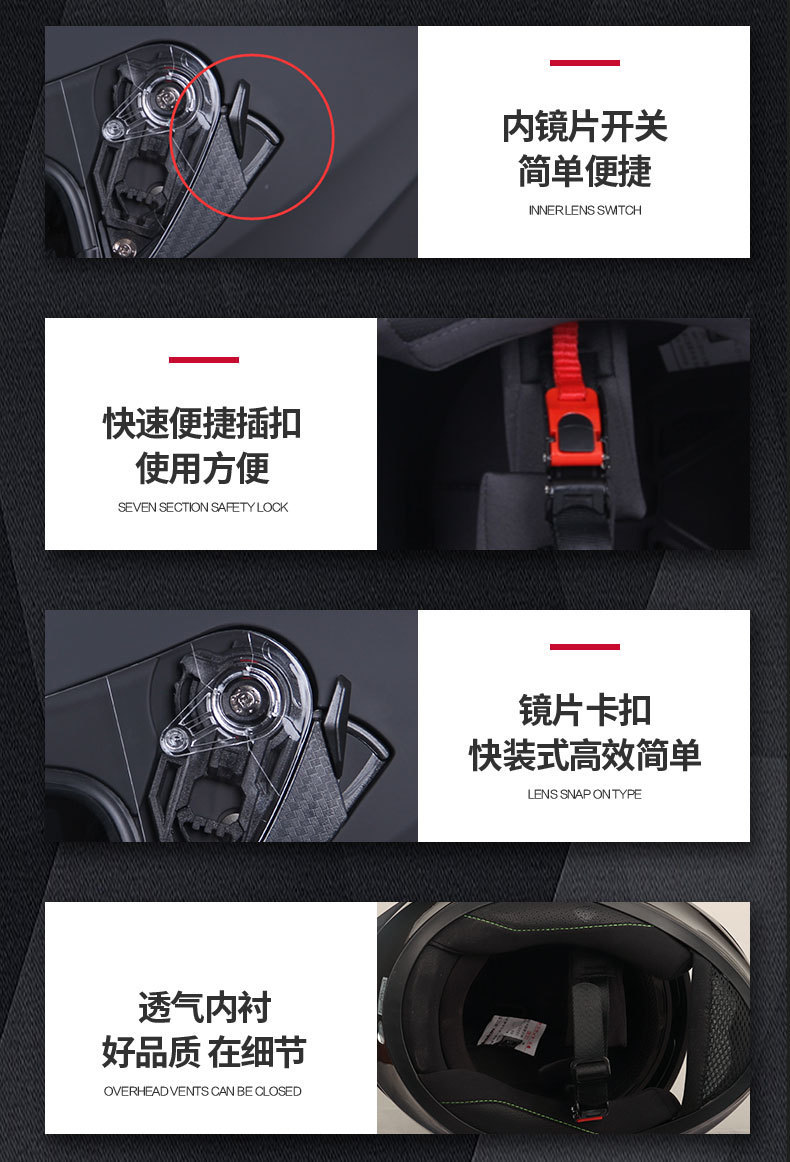 内镜片开关
简单便捷
INNER LENS SWITCH

快速便捷插扣
使用方便
SEVEN SECTION SAFETY LOCK

镜片卡扣
快装式高效简单
LENS SNAP ON TYPE

透气内衬
好品质 在细节
OVERHEAD VENTS CAN BE CLOSED