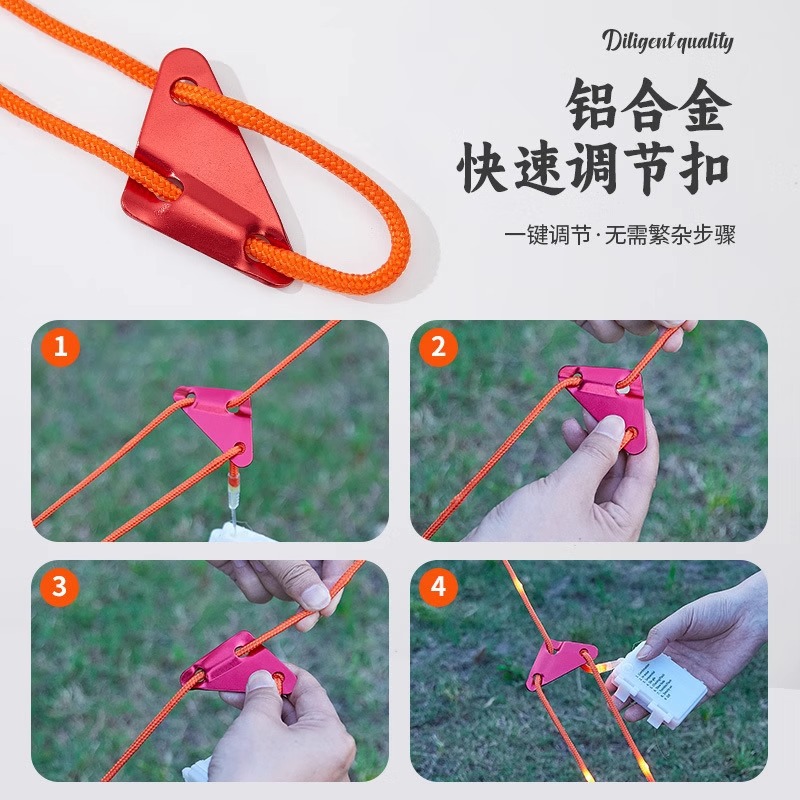 Diligent quality

铝合金
快速调节扣

一键调节·无需繁杂步骤

1

2

3

4