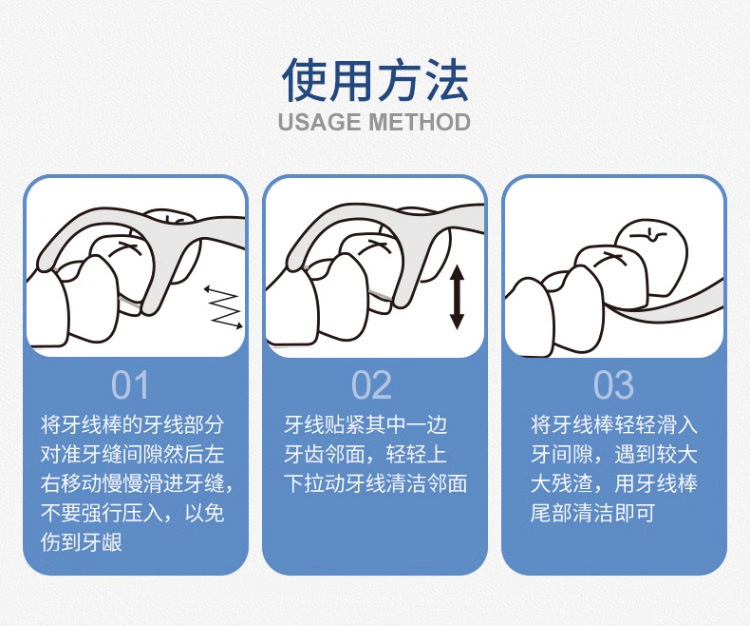 使用方法
USAGE METHOD

01
将牙线棒的牙线部分对准牙缝间隙然后左右移动慢慢滑进牙缝，不要强行压入，以免伤到牙龈

02
牙线贴紧其中一边牙齿邻面，轻轻上下拉动牙线清洁邻面

03
将牙线棒轻轻滑入牙间隙，遇到较大大残渣，用牙线棒尾部清洁即可