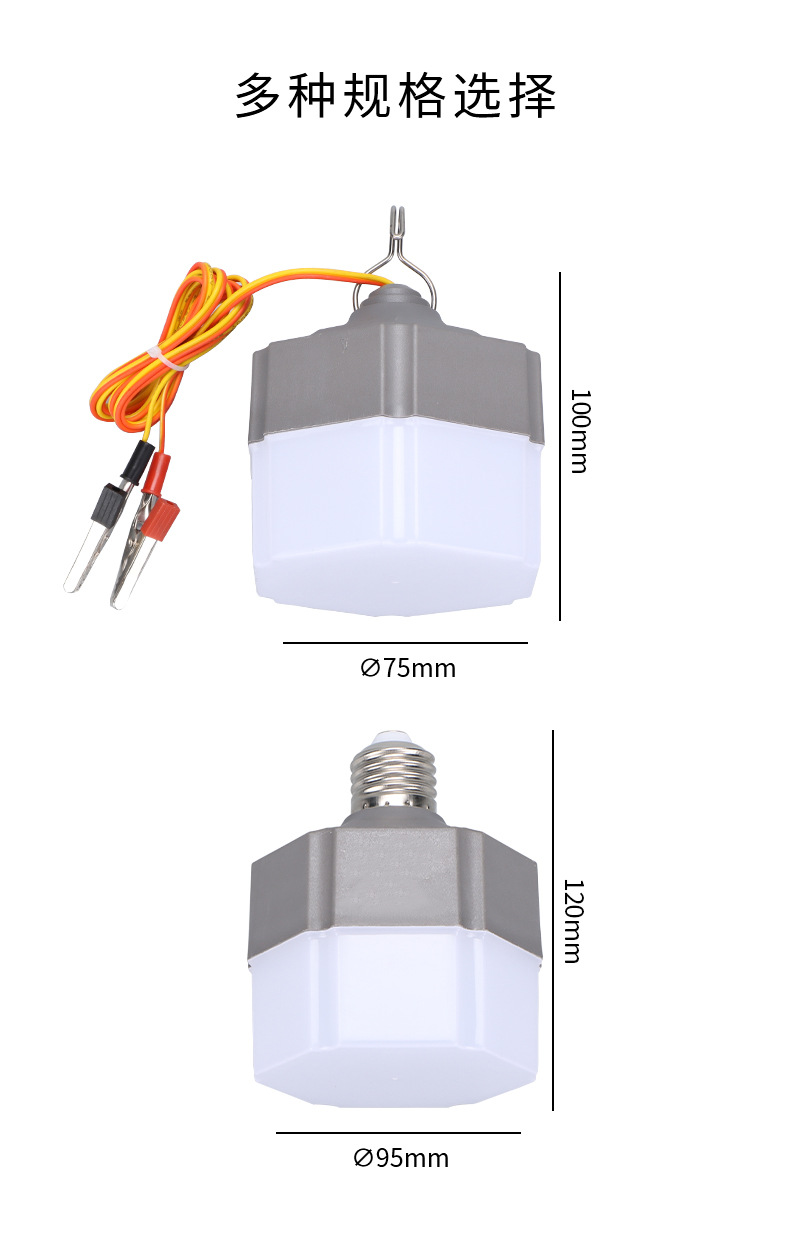 多种规格选择

100mm

∅75mm

120mm

∅95mm