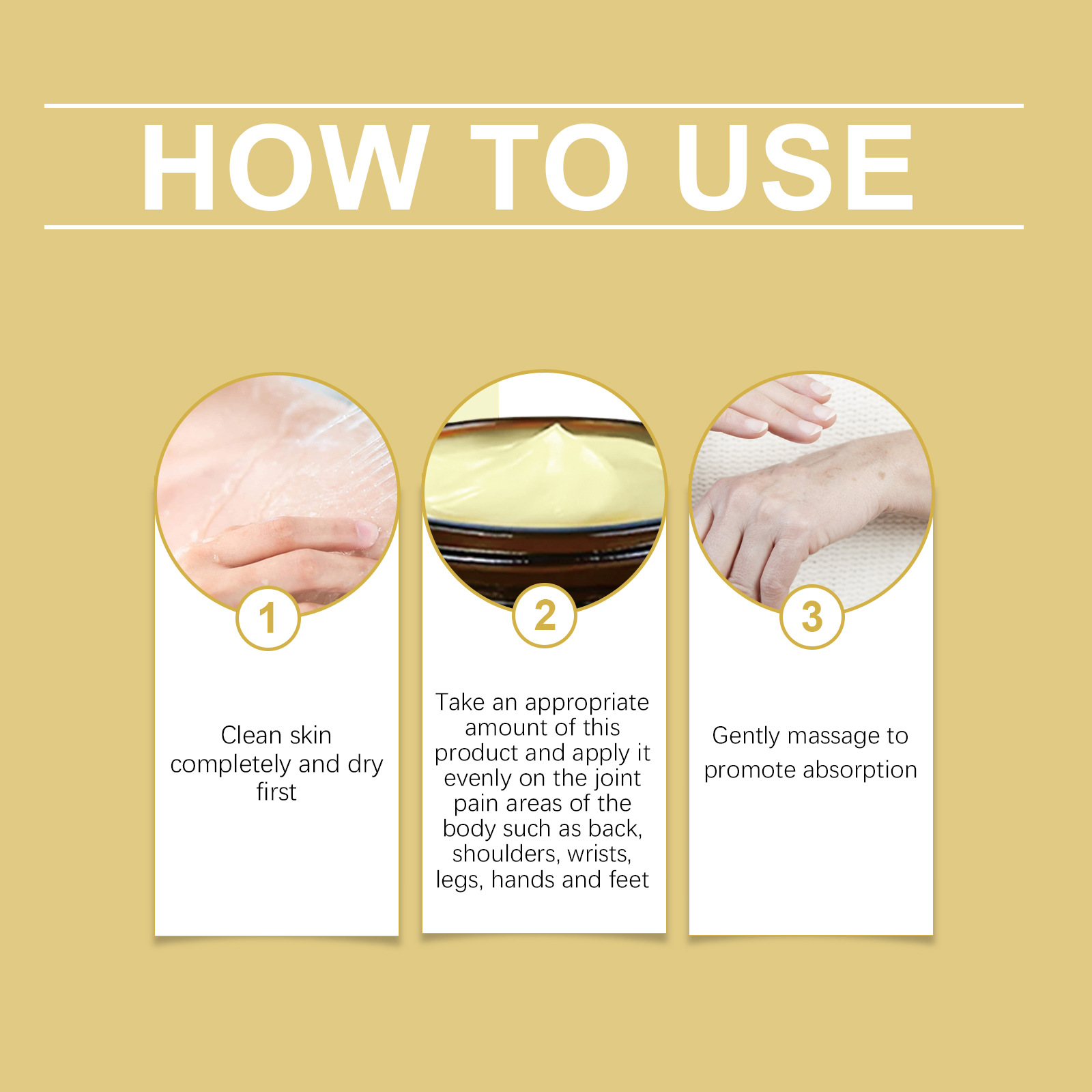 HOW TO USE

1

Clean skin completely and dry first

2

Take an appropriate amount of this product and apply it evenly on the joint pain areas of the body such as back, shoulders, wrists, legs, hands and feet

3

Gently massage to promote absorption