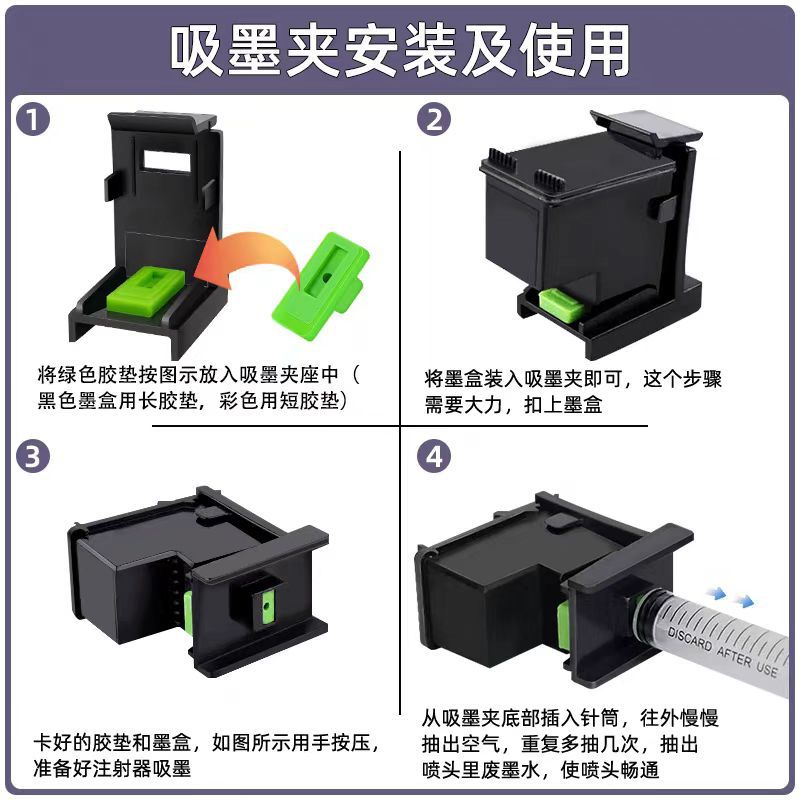 吸墨夹安装及使用

1

将绿色胶垫按图示放入吸墨夹座中（黑色墨盒用长胶垫，彩色用短胶垫）

2

将墨盒装入吸墨夹即可，这个步骤需要大力，扣上墨盒

3

卡好的胶垫和墨盒，如图所示用手按压，准备好注射器吸墨

4

DISCARD AFTER USE

从吸墨夹底部插入针筒，往外慢慢抽出空气，重复多抽几次，抽出喷头里废墨水，使喷头畅通