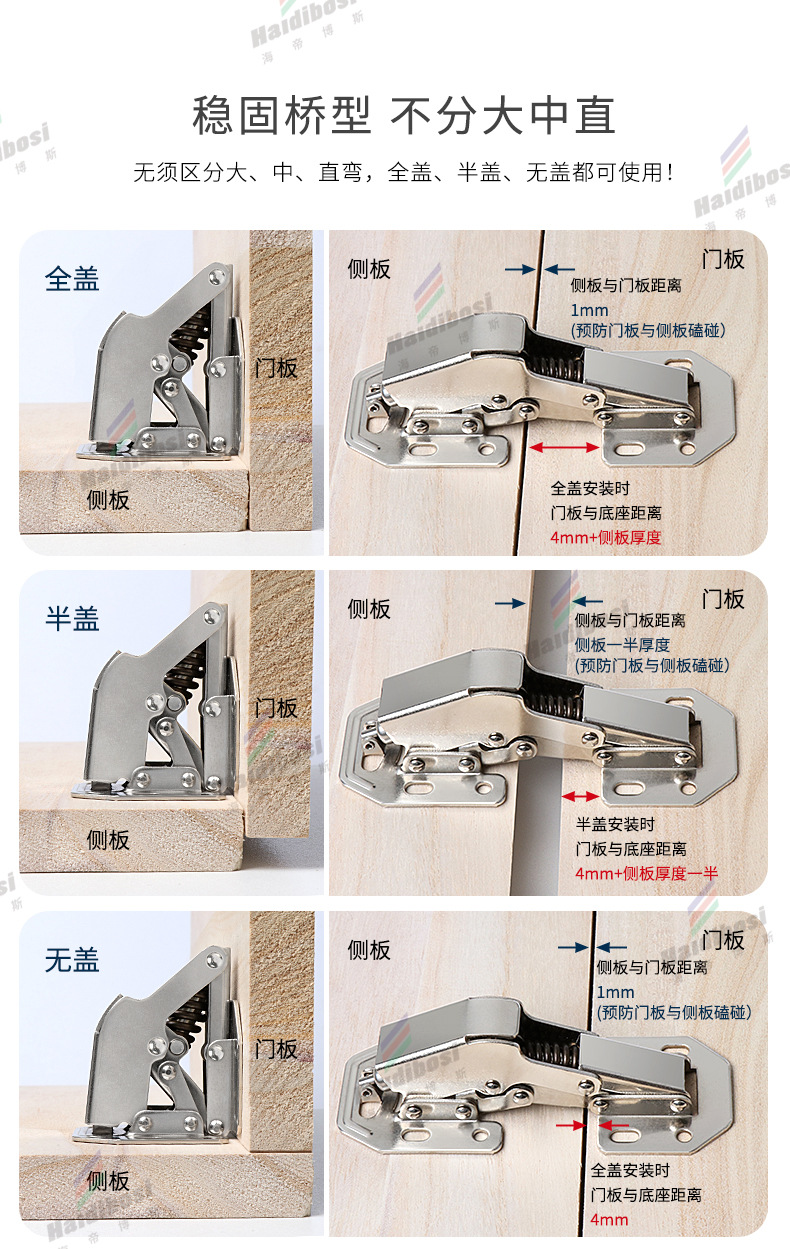 Haidibosi 海 帝 博 斯

稳固桥型 不分大中直

无须区分大、中、直弯，全盖、半盖、无盖都可使用！

全盖

门板

侧板

侧板

门板

侧板与门板距离
1mm
(预防门板与侧板磕碰)

全盖安装时
门板与底座距离
4mm+侧板厚度

半盖

门板

侧板

侧板

门板

侧板与门板距离
侧板一半厚度
(预防门板与侧板磕碰)

半盖安装时
门板与底座距离
4mm+侧板厚度一半

无盖

门板

侧板

侧板

门板

侧板与门板距离
1mm
(预防门板与侧板磕碰)

全盖安装时
门板与底座距离
4mm